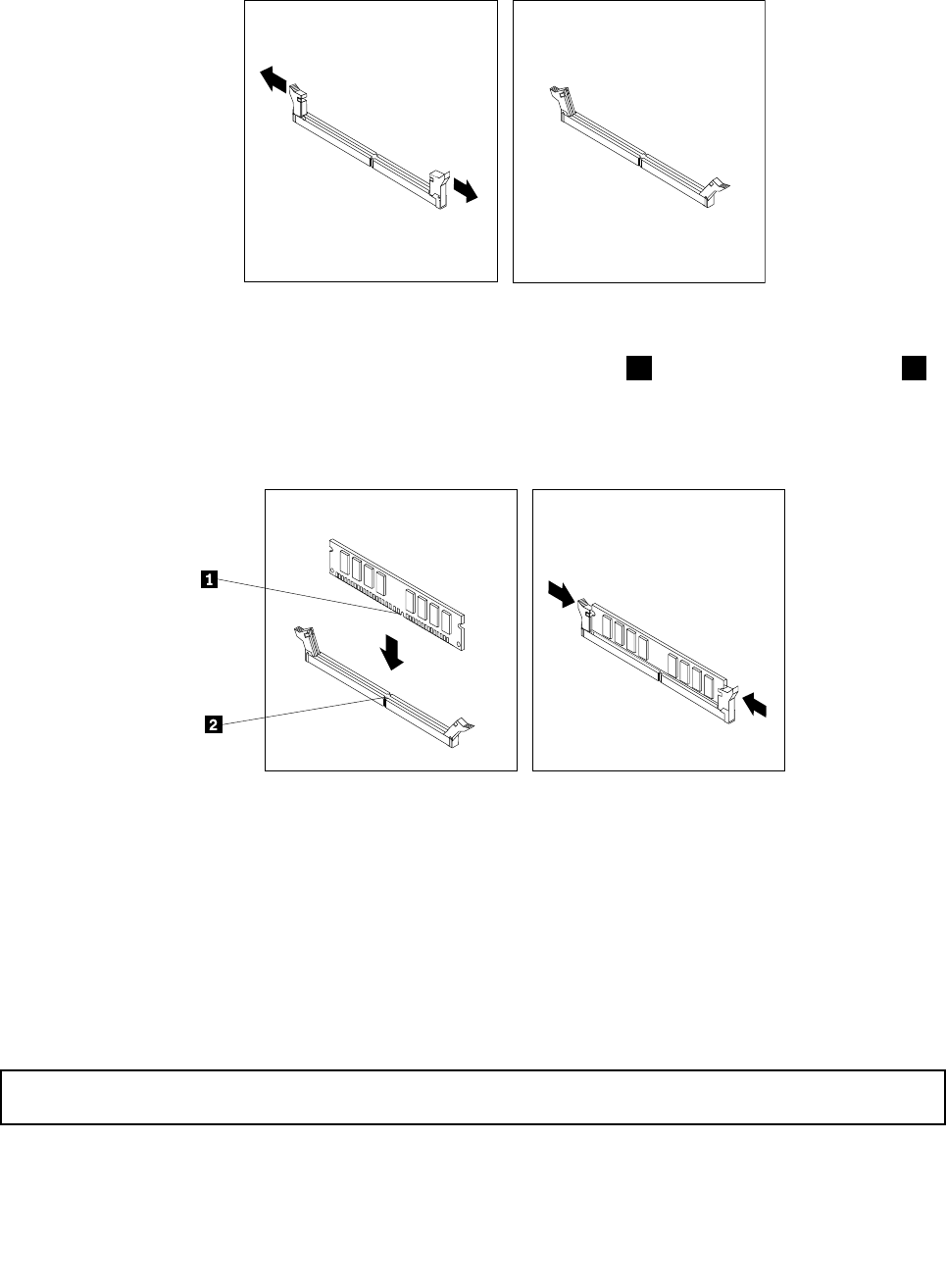 1

2