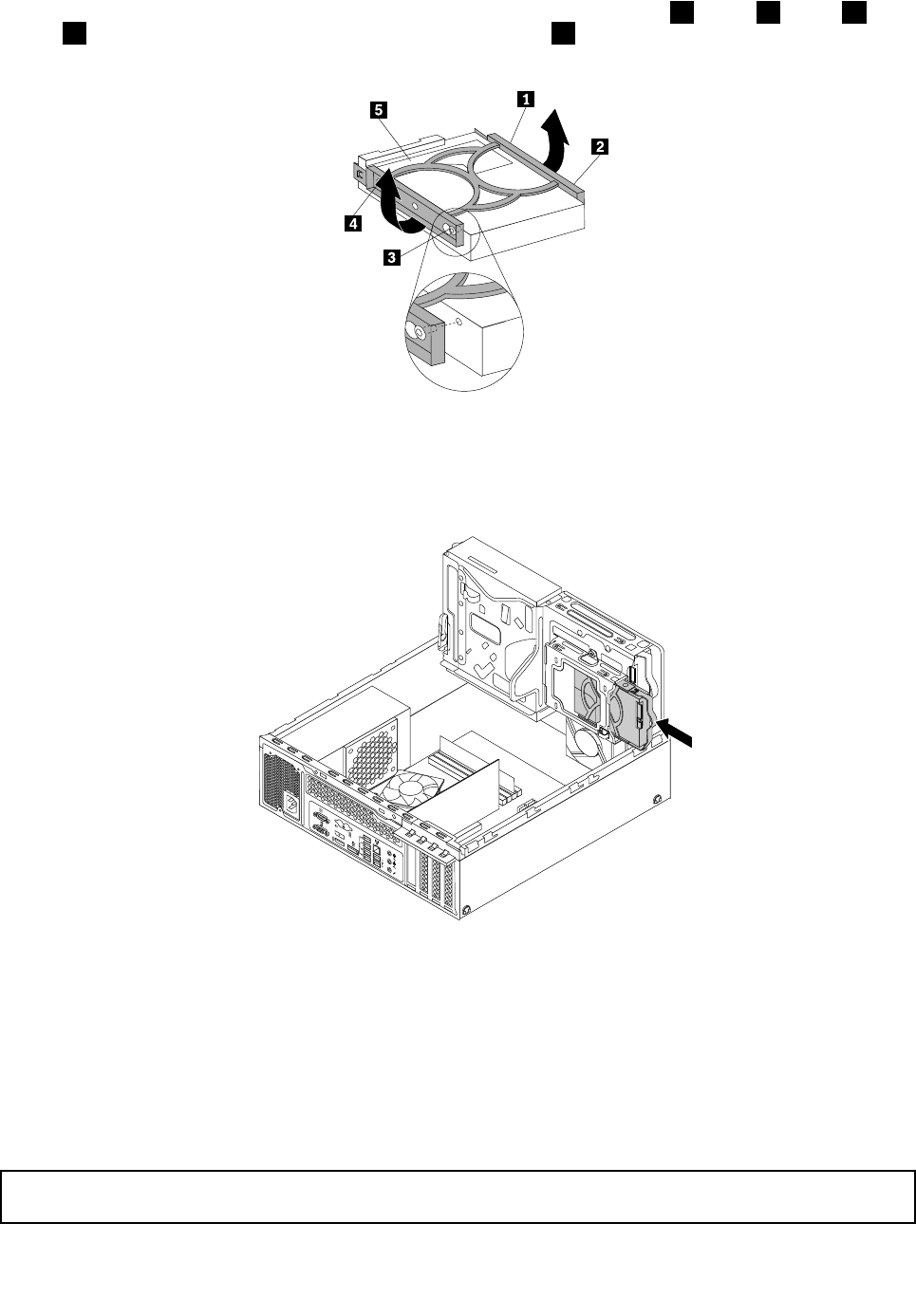 5

1

2

4

3