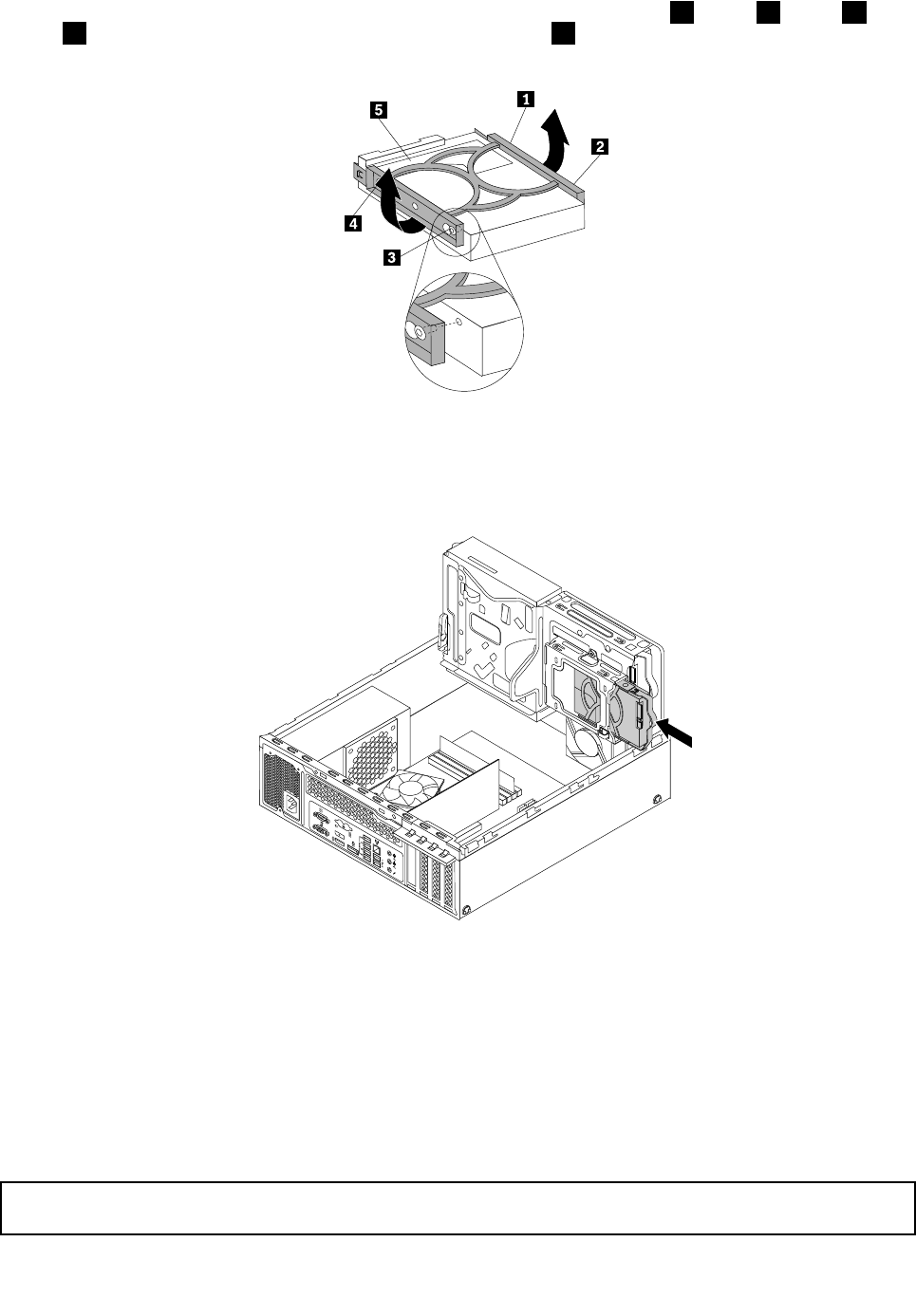 5
1
2
4
3