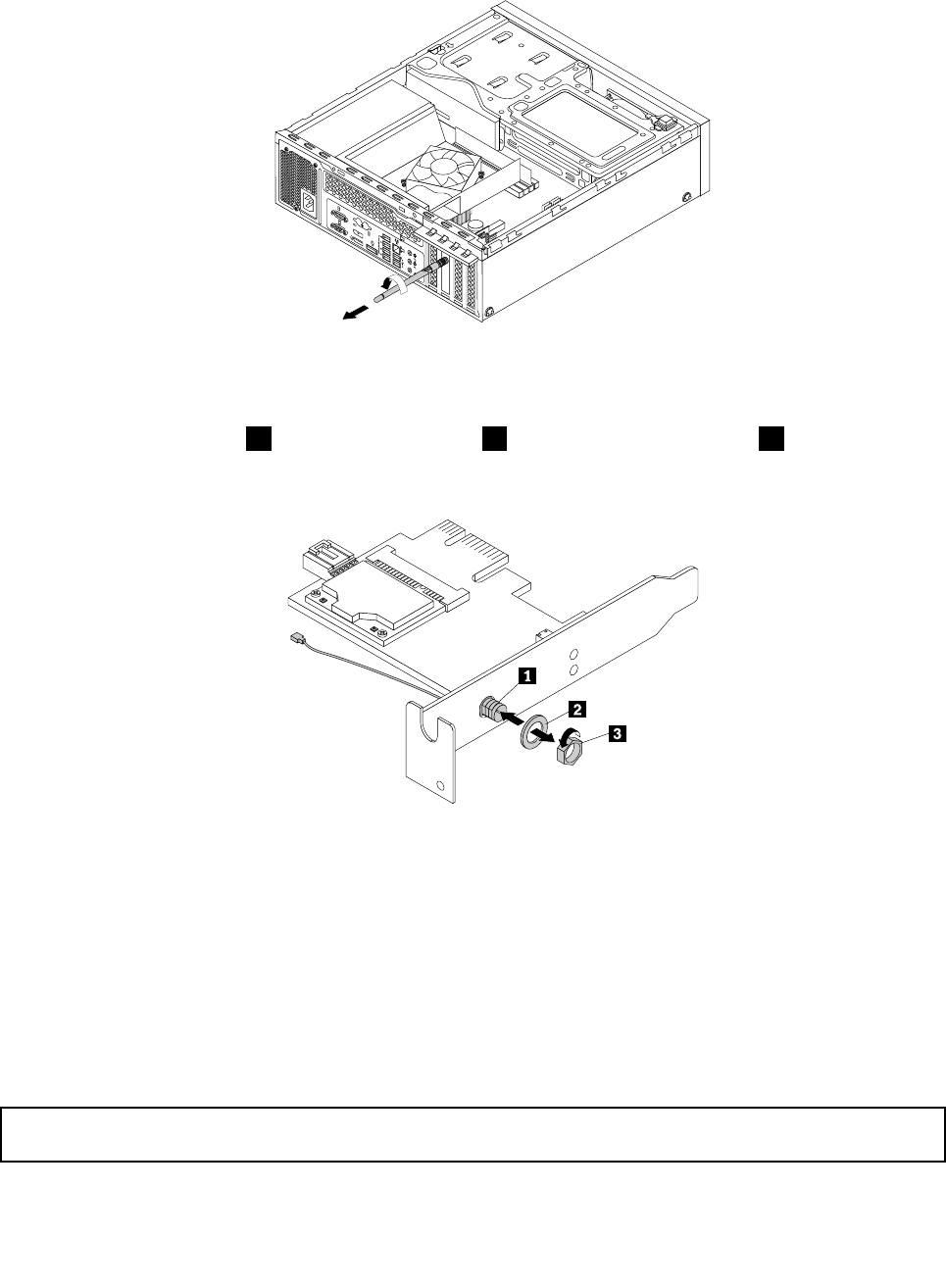 1

2

3