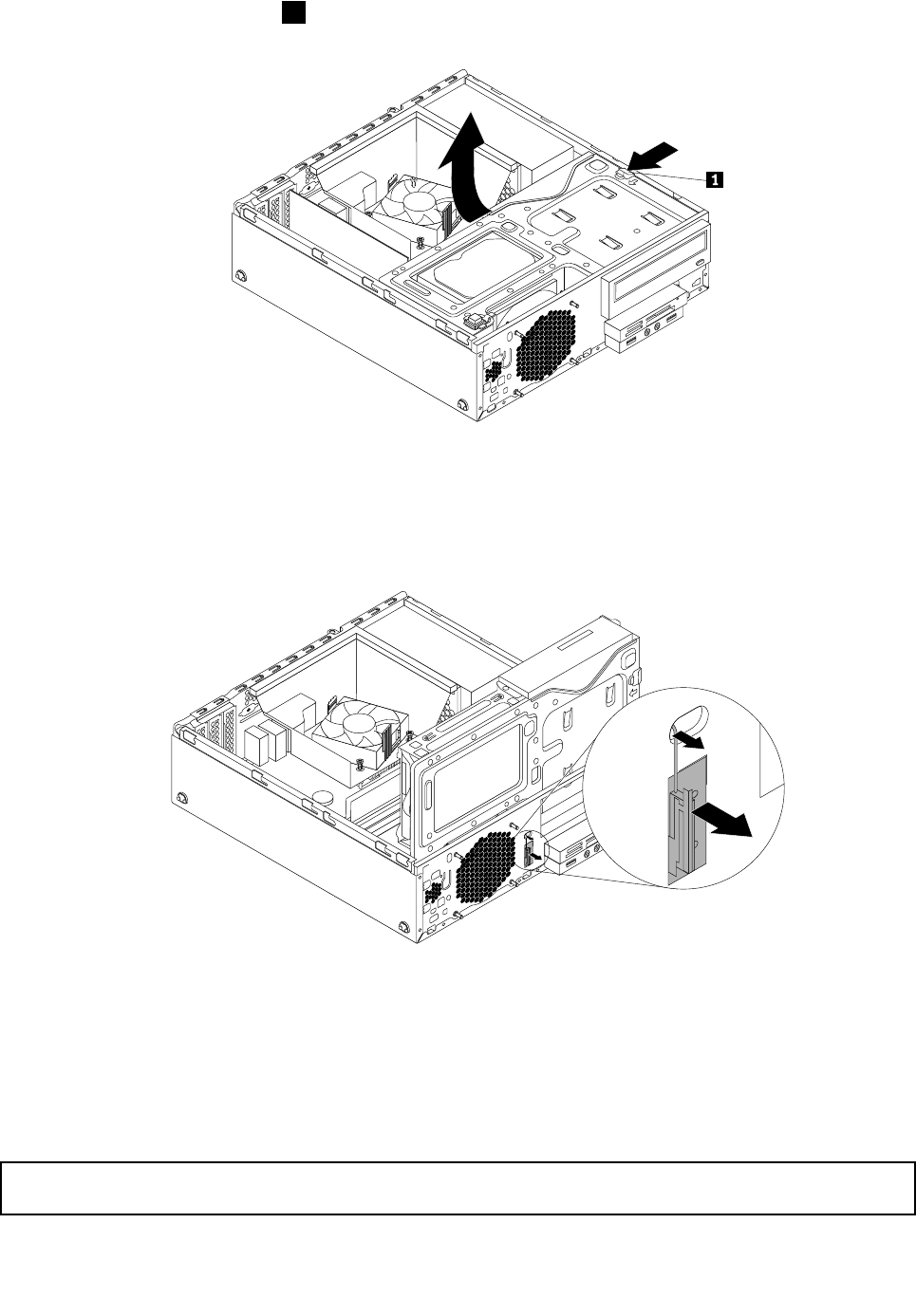 1