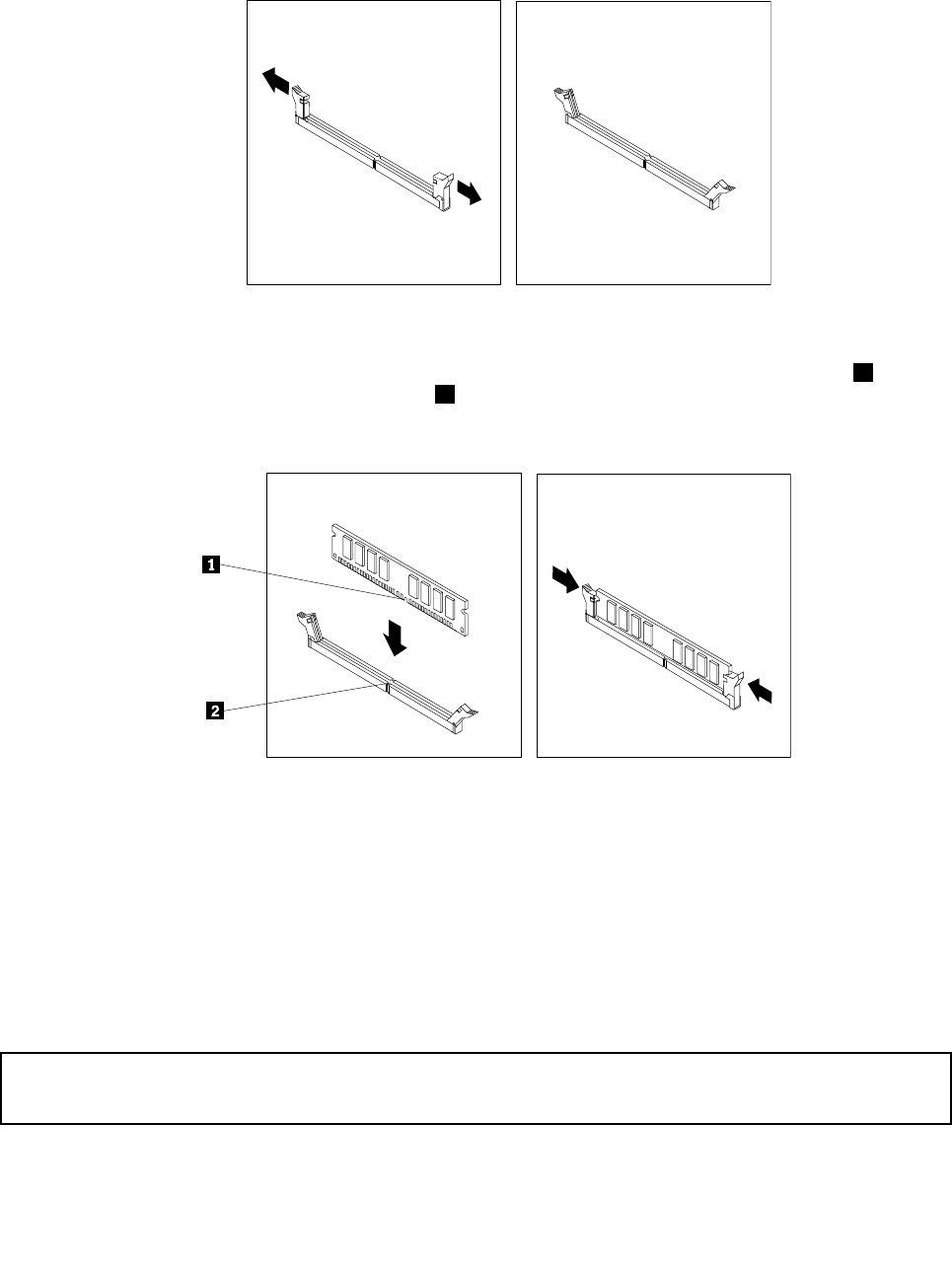 1

2