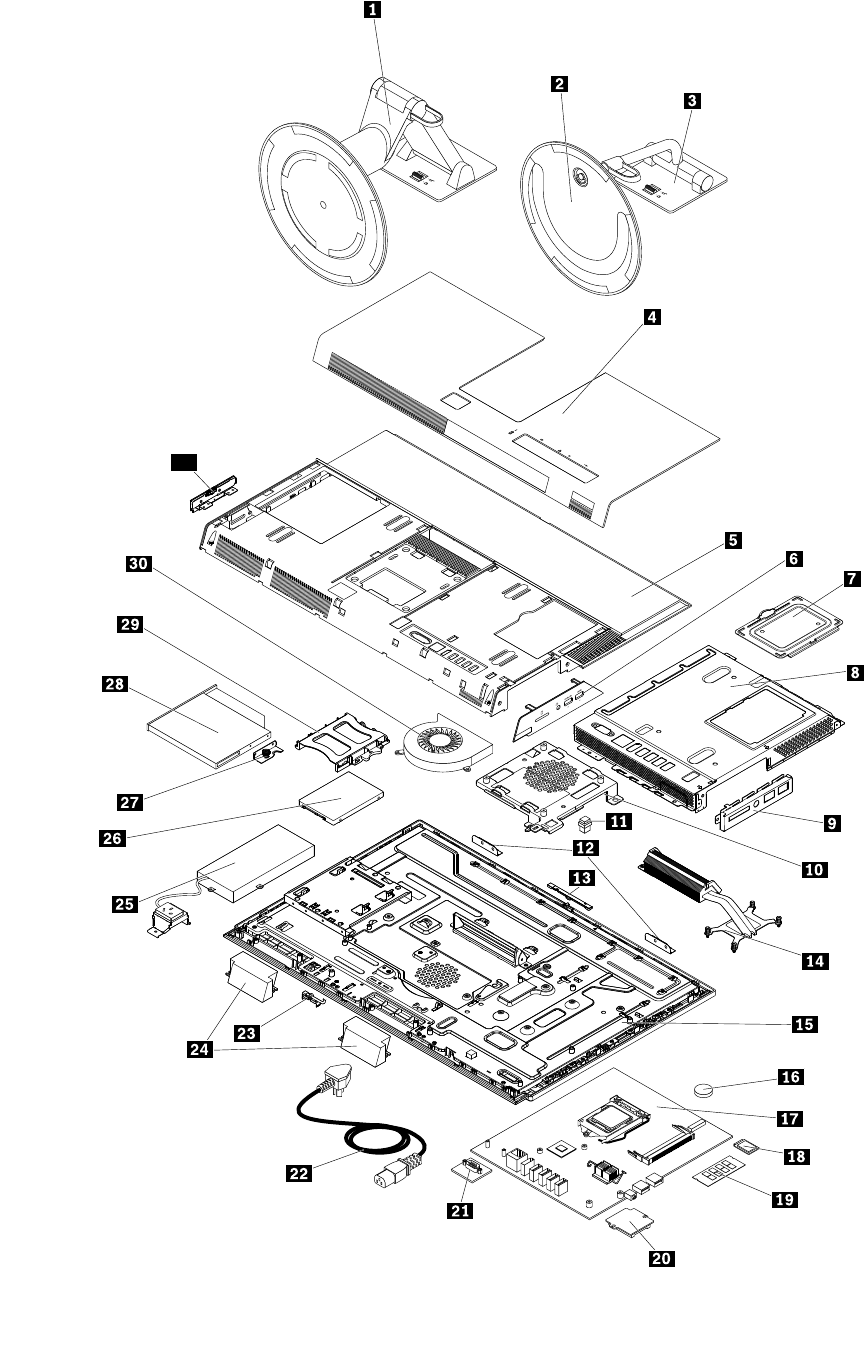 1
2
3
4
5
6
7
8
9
10
11
12
13
14
15
16
17
18
19
20
21
22
23
24
25
26
27
28
29
30