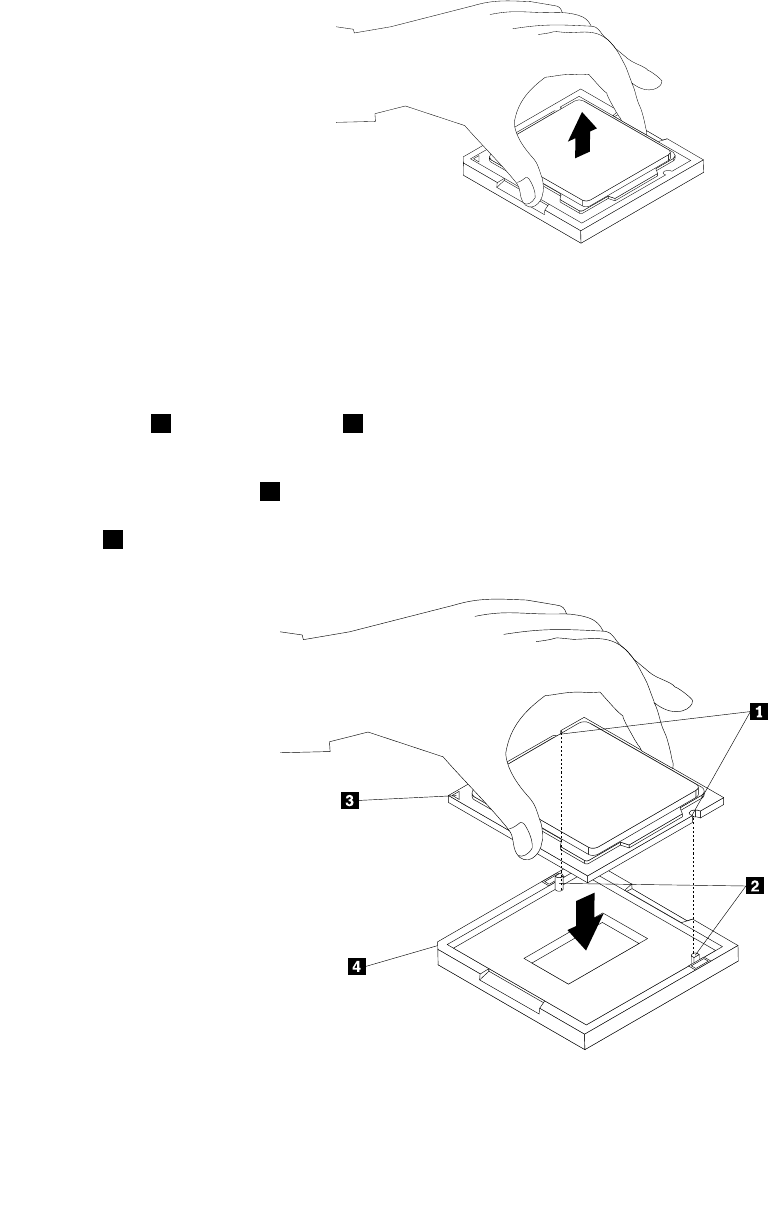 1

3

2

4