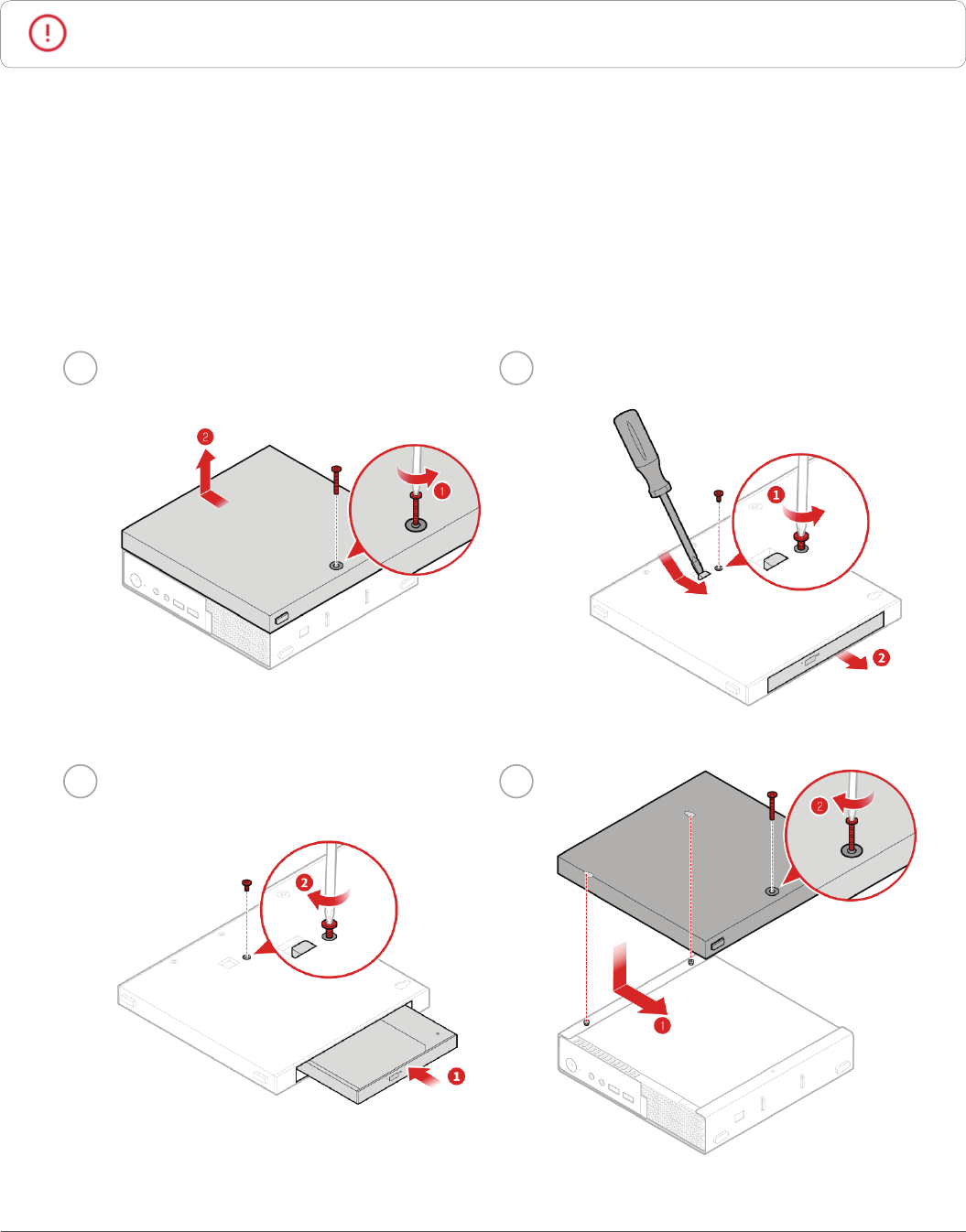 2

1

1

2

2

1

2

1