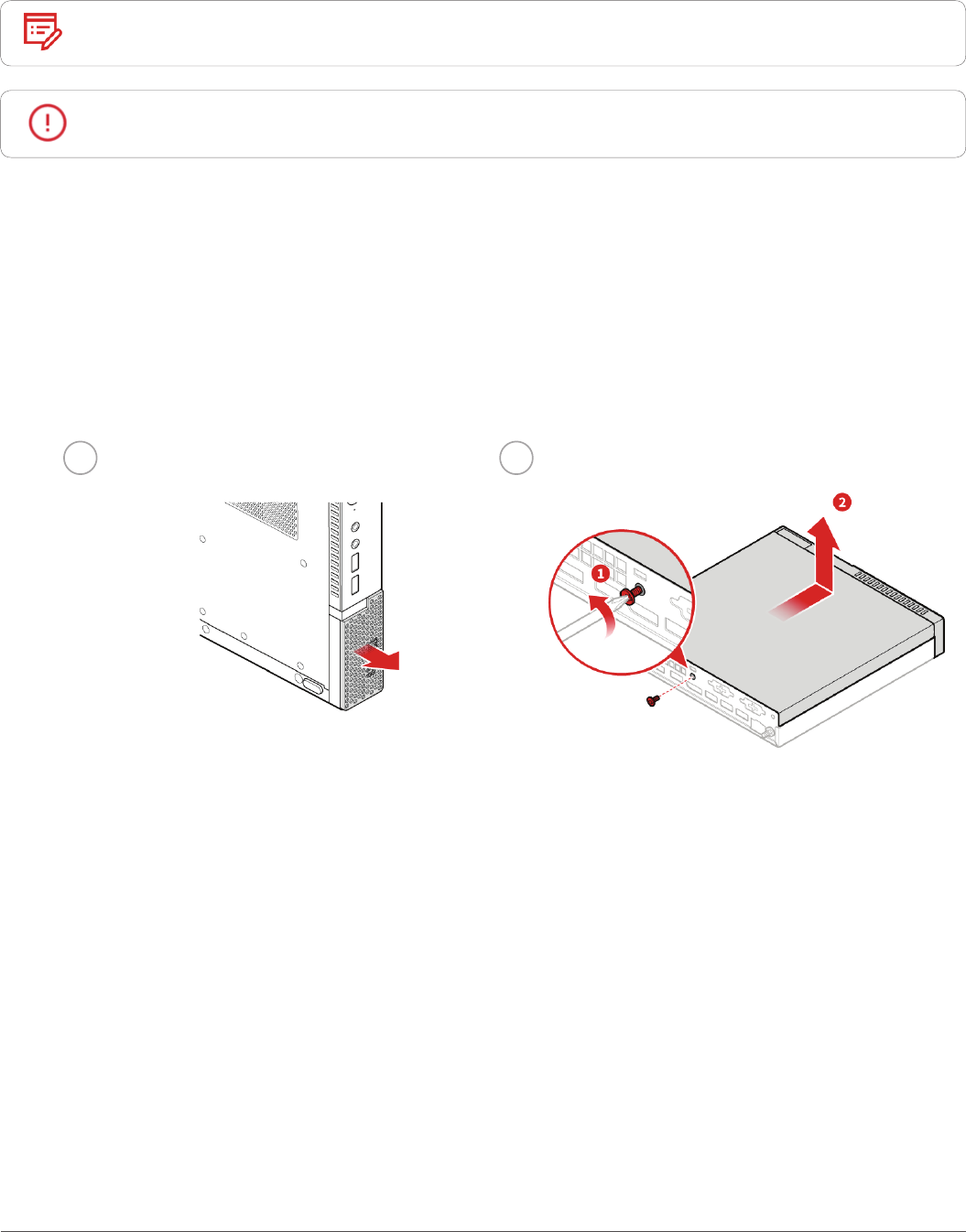 1

2