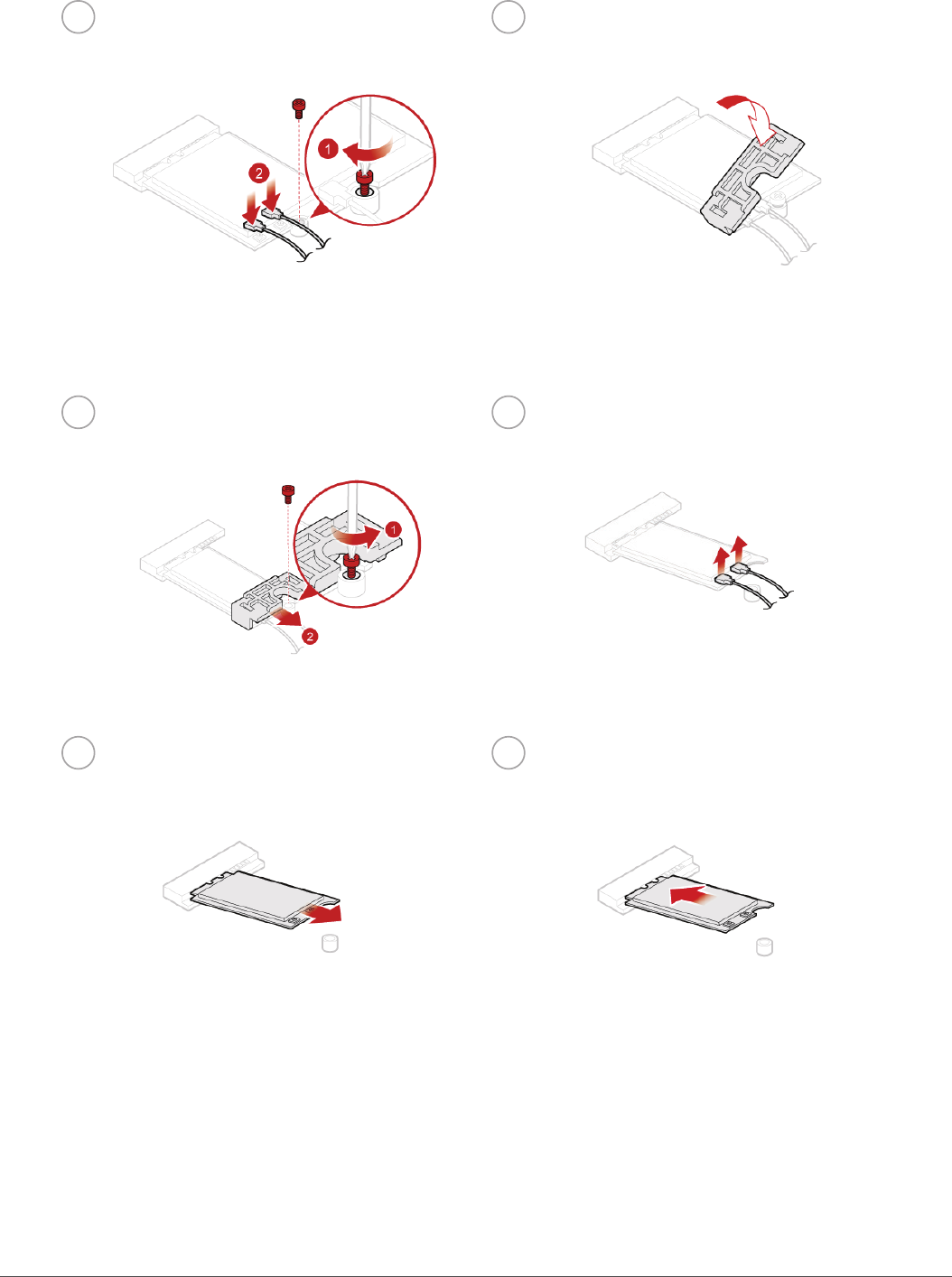 1
2

1
2