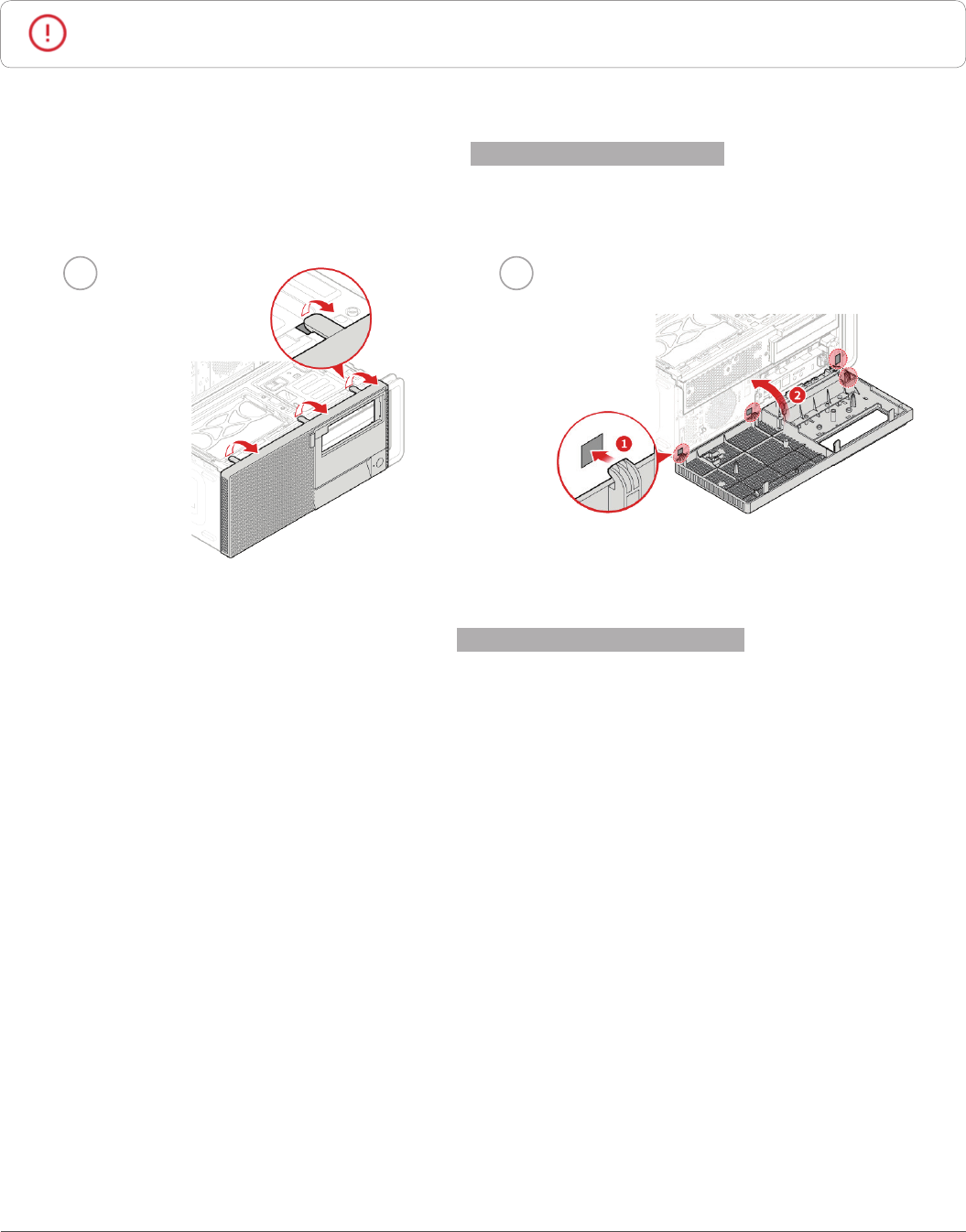 1

2