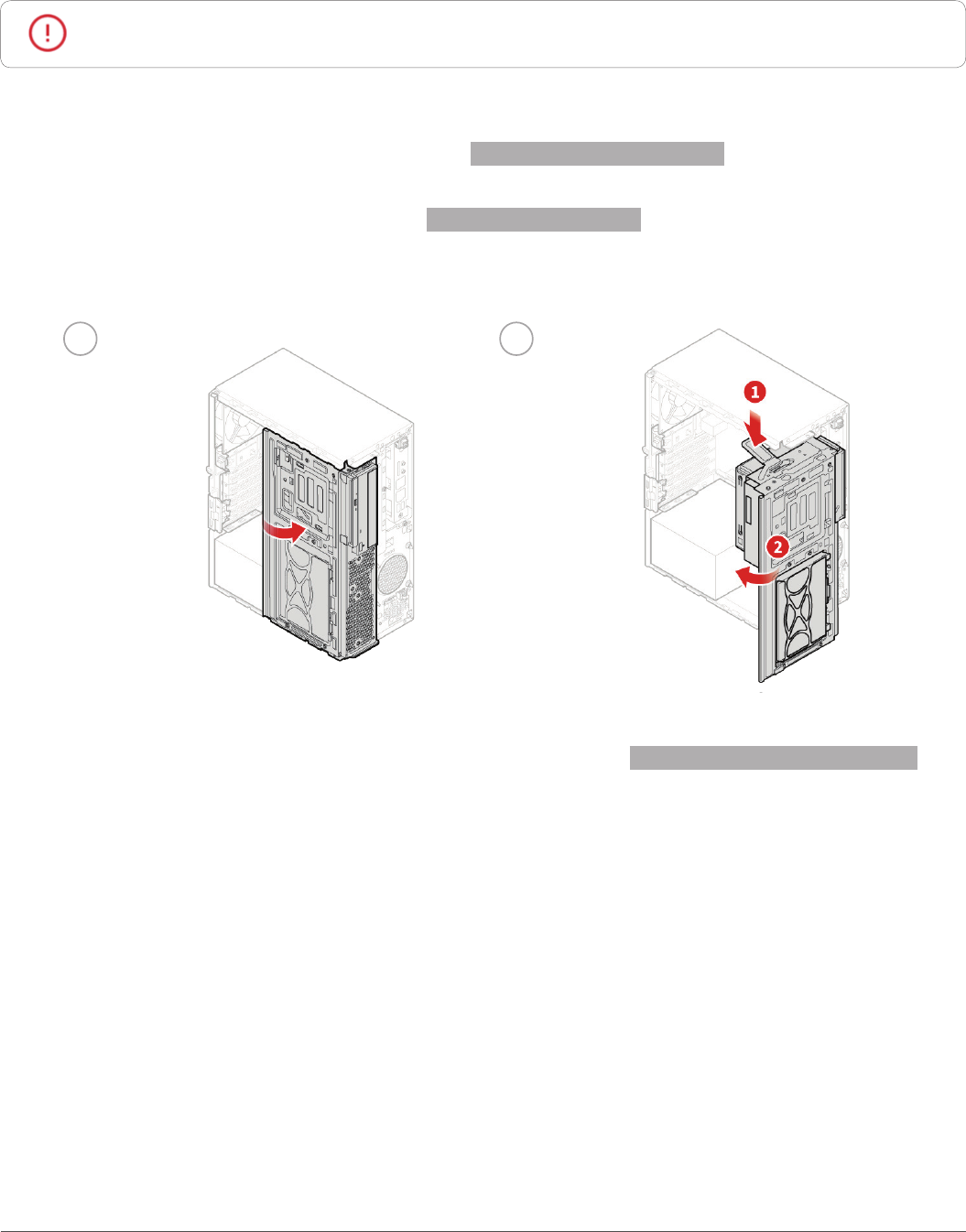 1

2