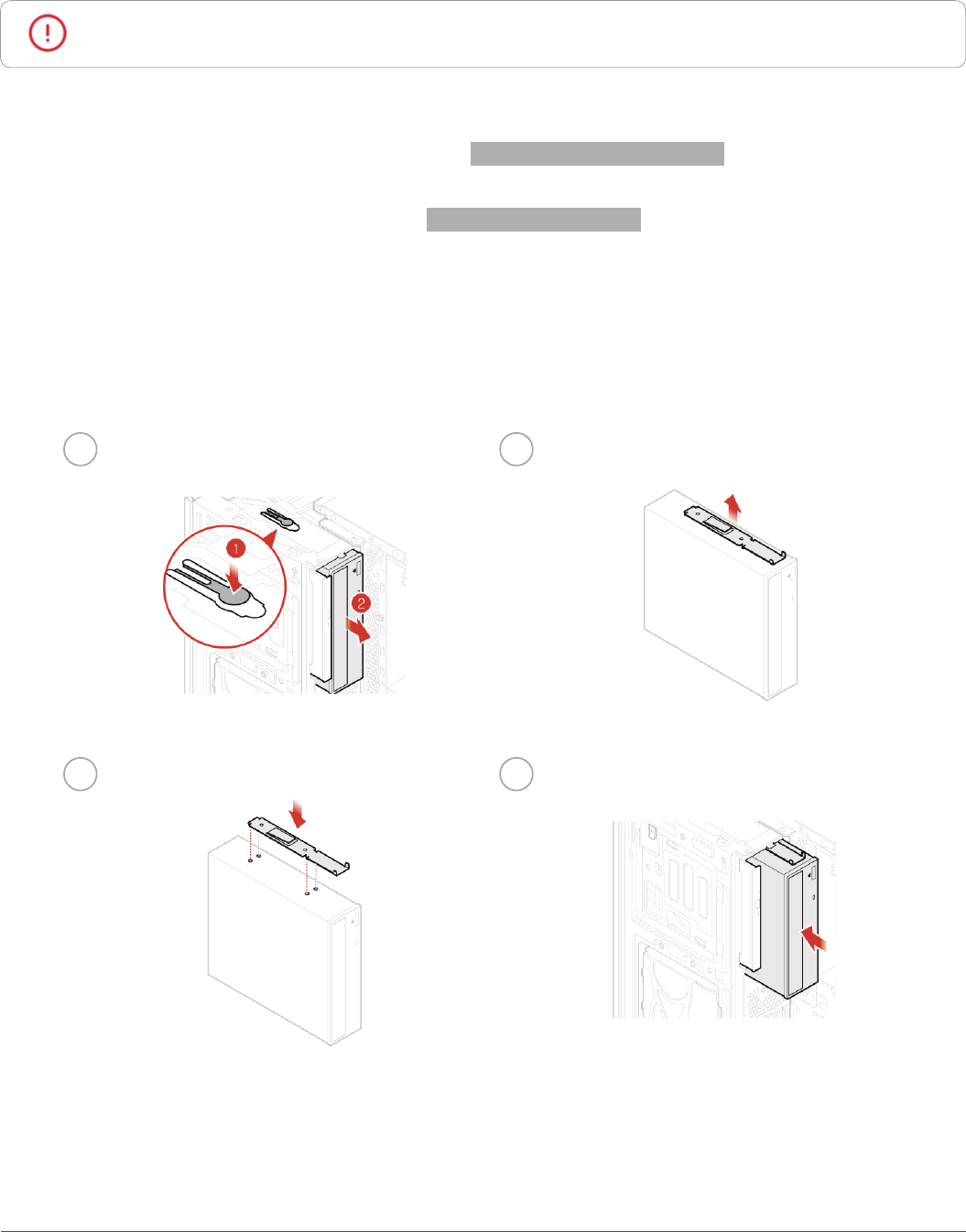 1

2