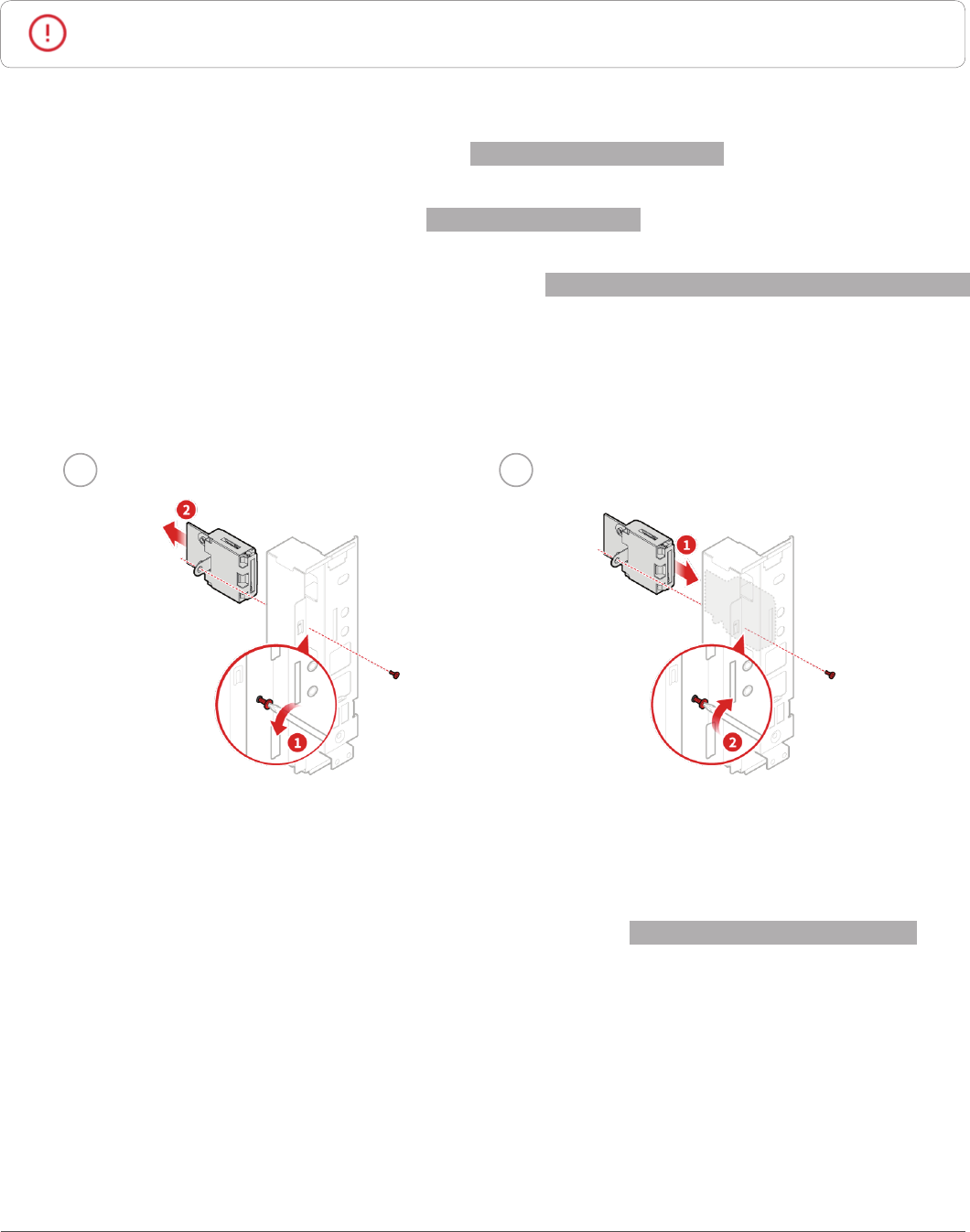 2

1

1

2