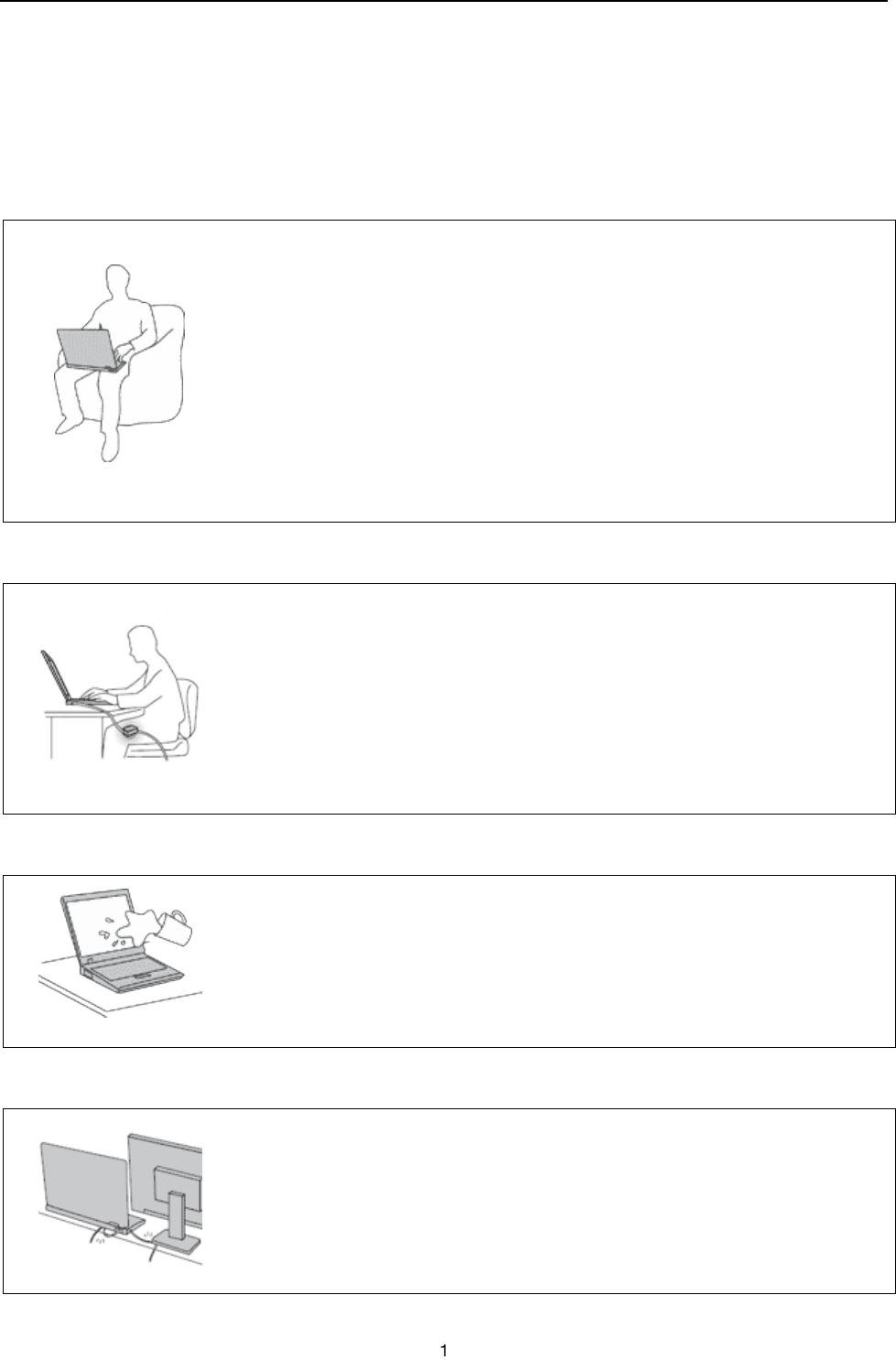 1