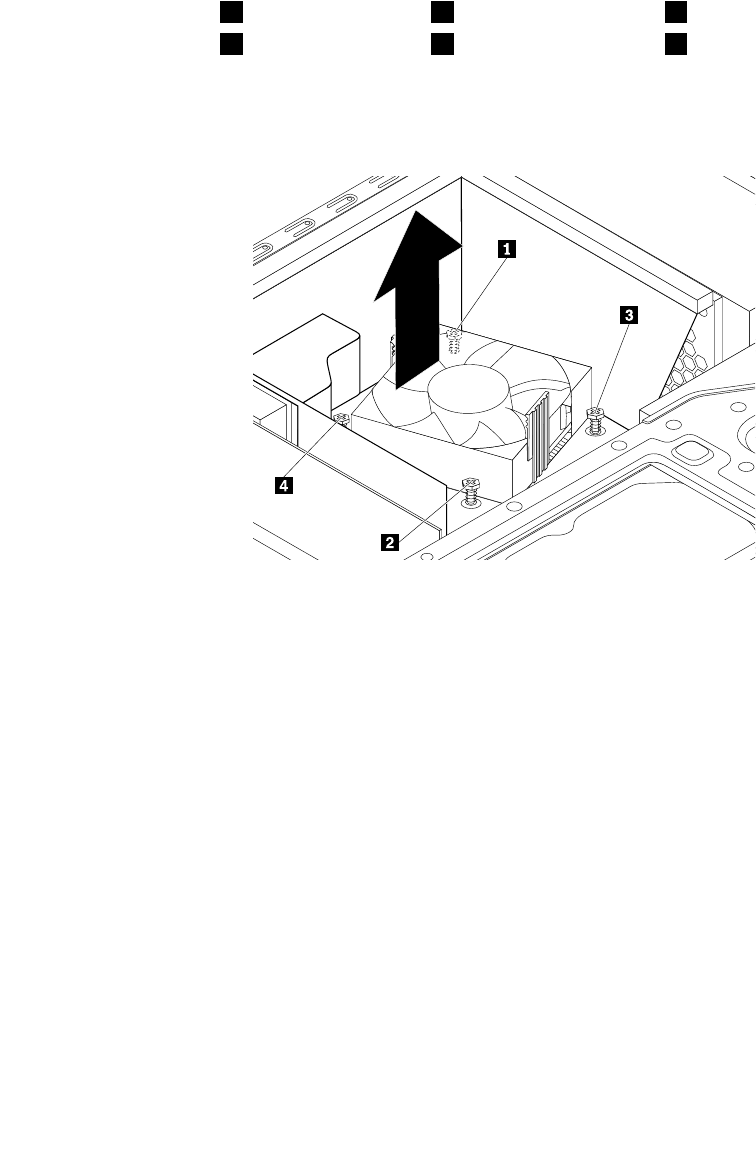 1
3
4
2