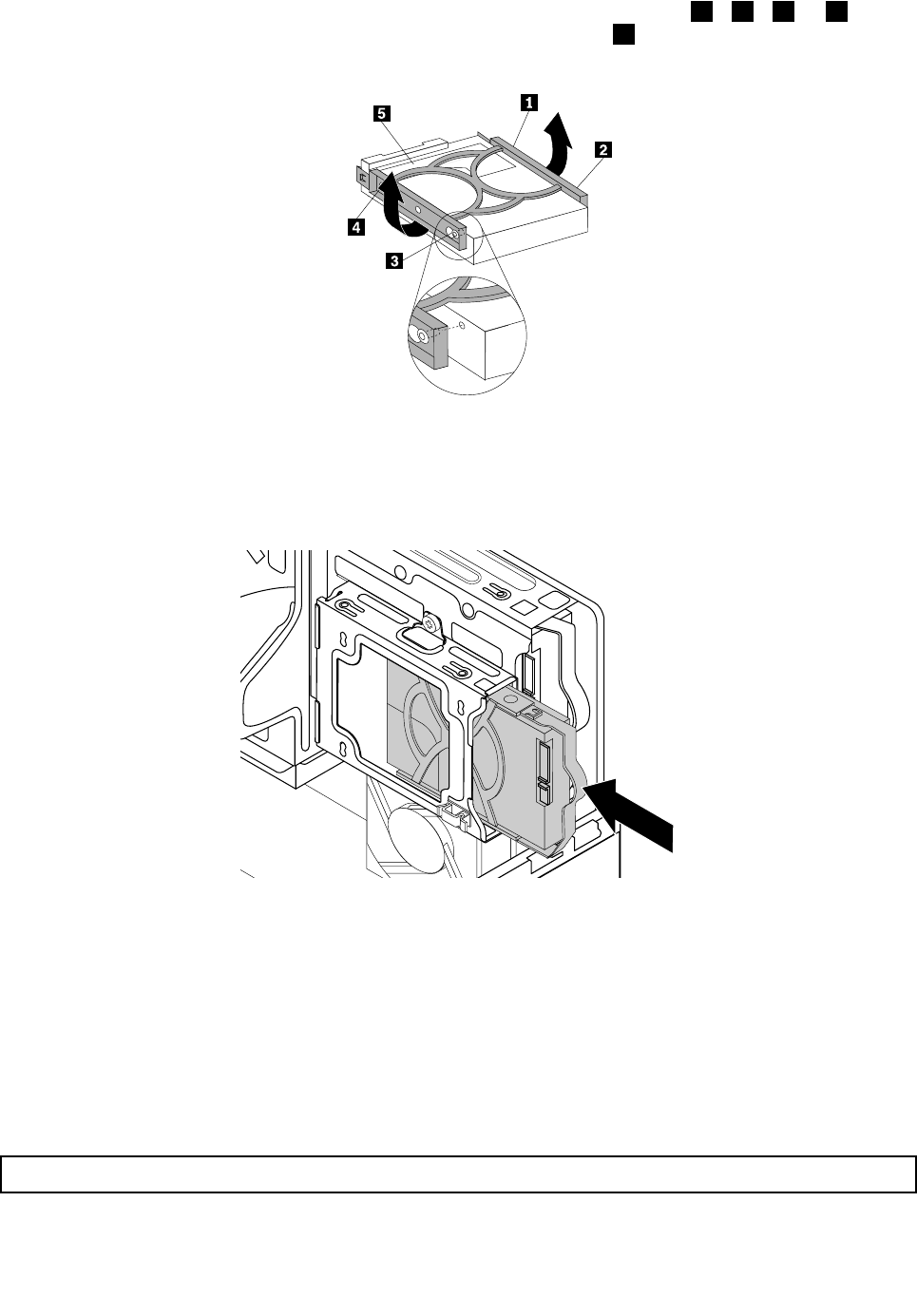 5

1

2

4

3