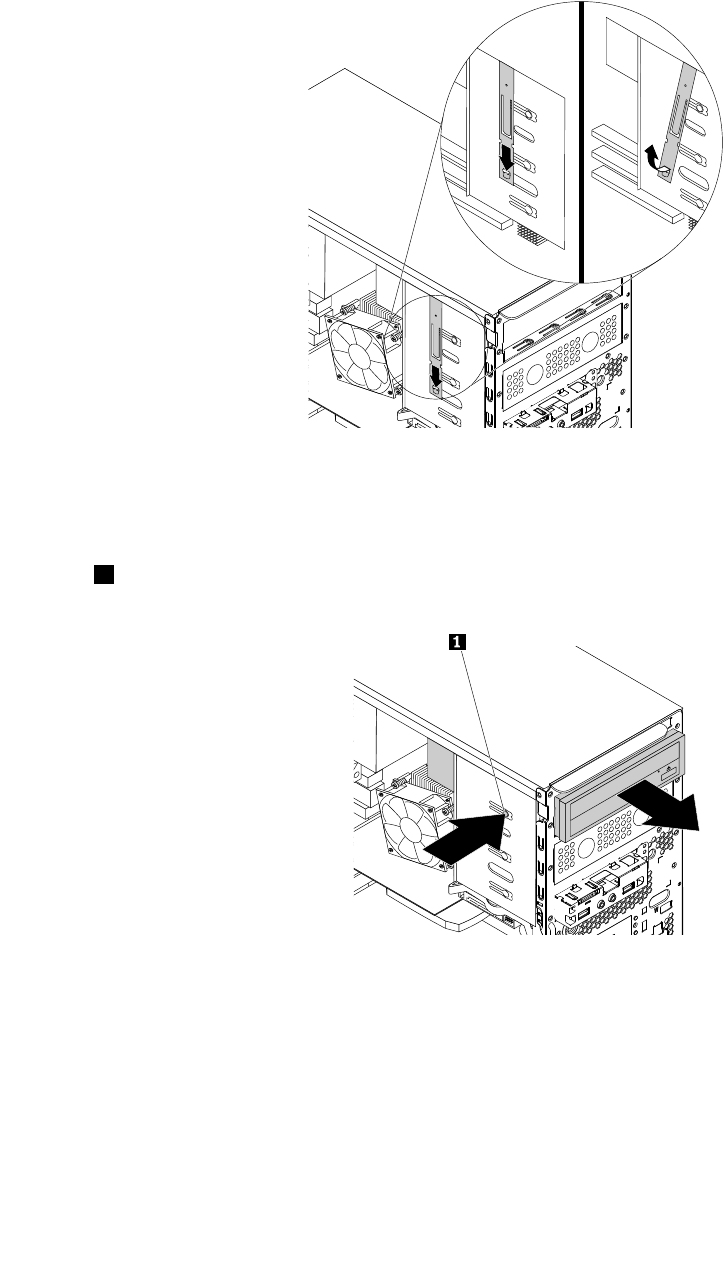 1