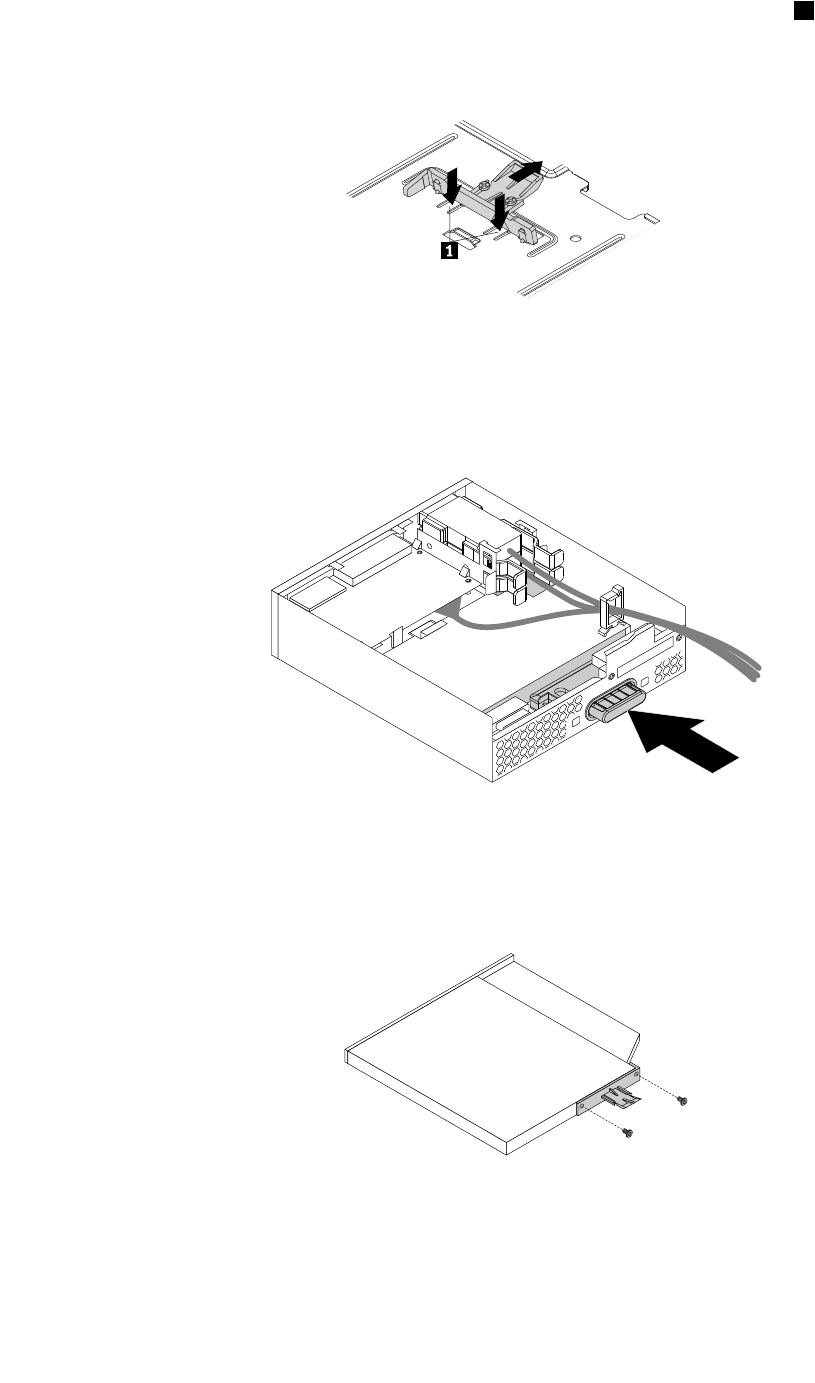 1