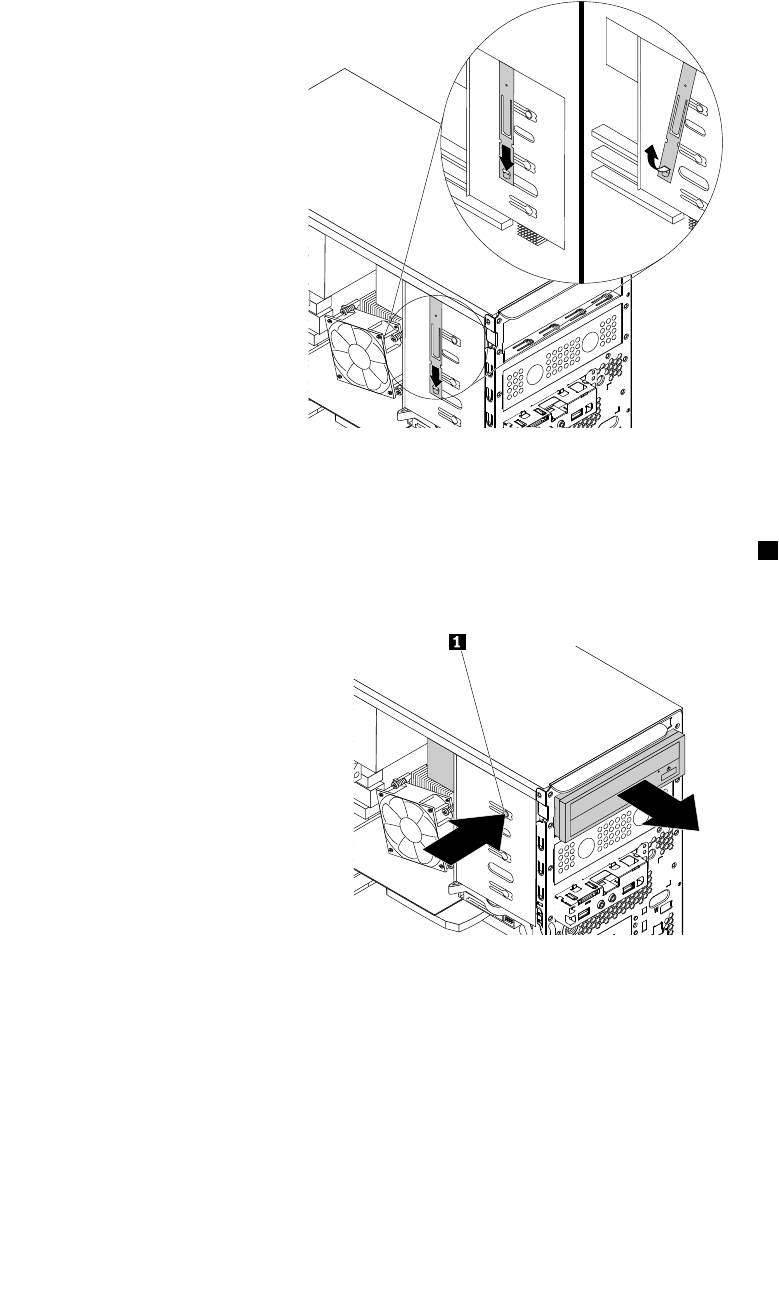 1