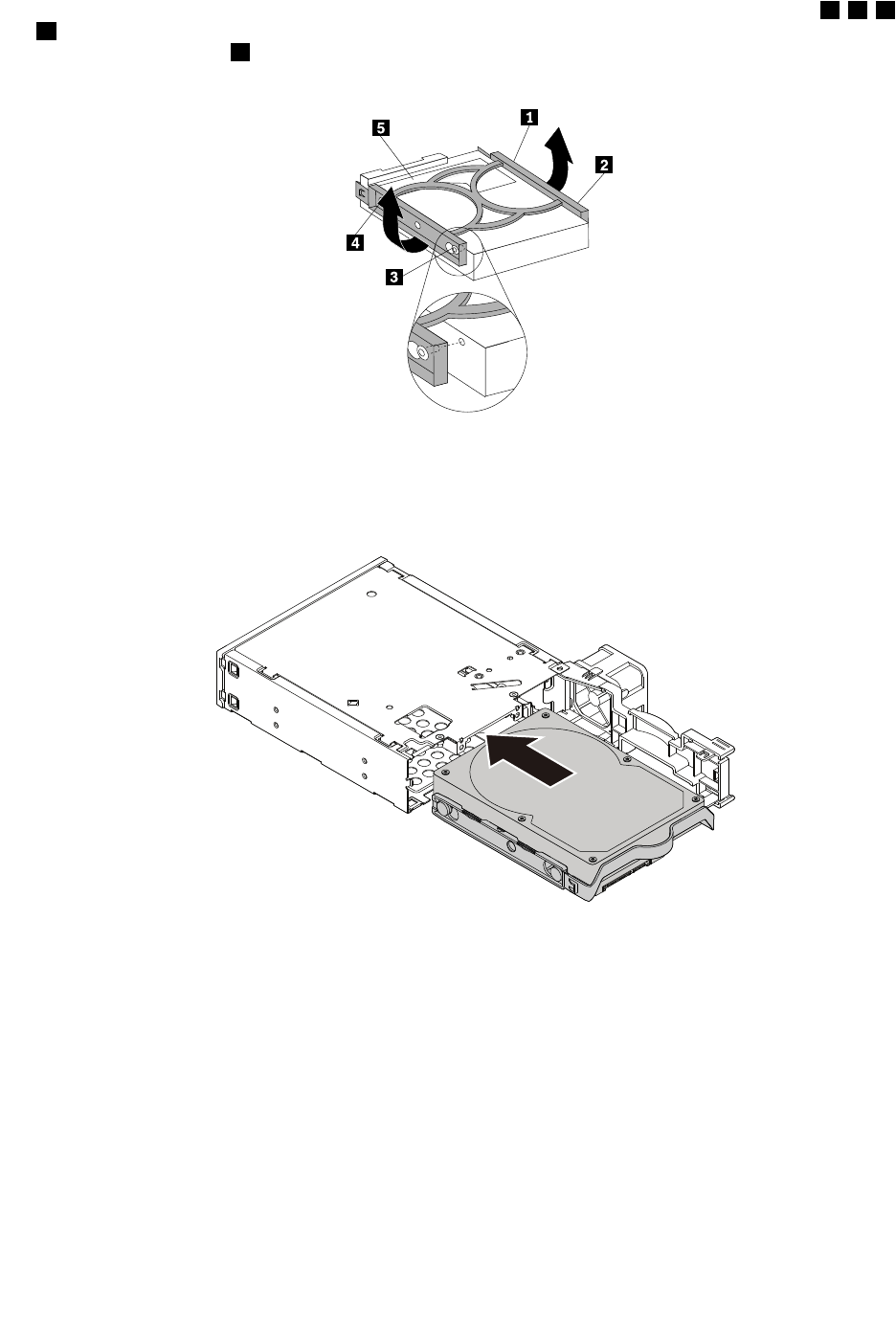 5
1
2
4
3