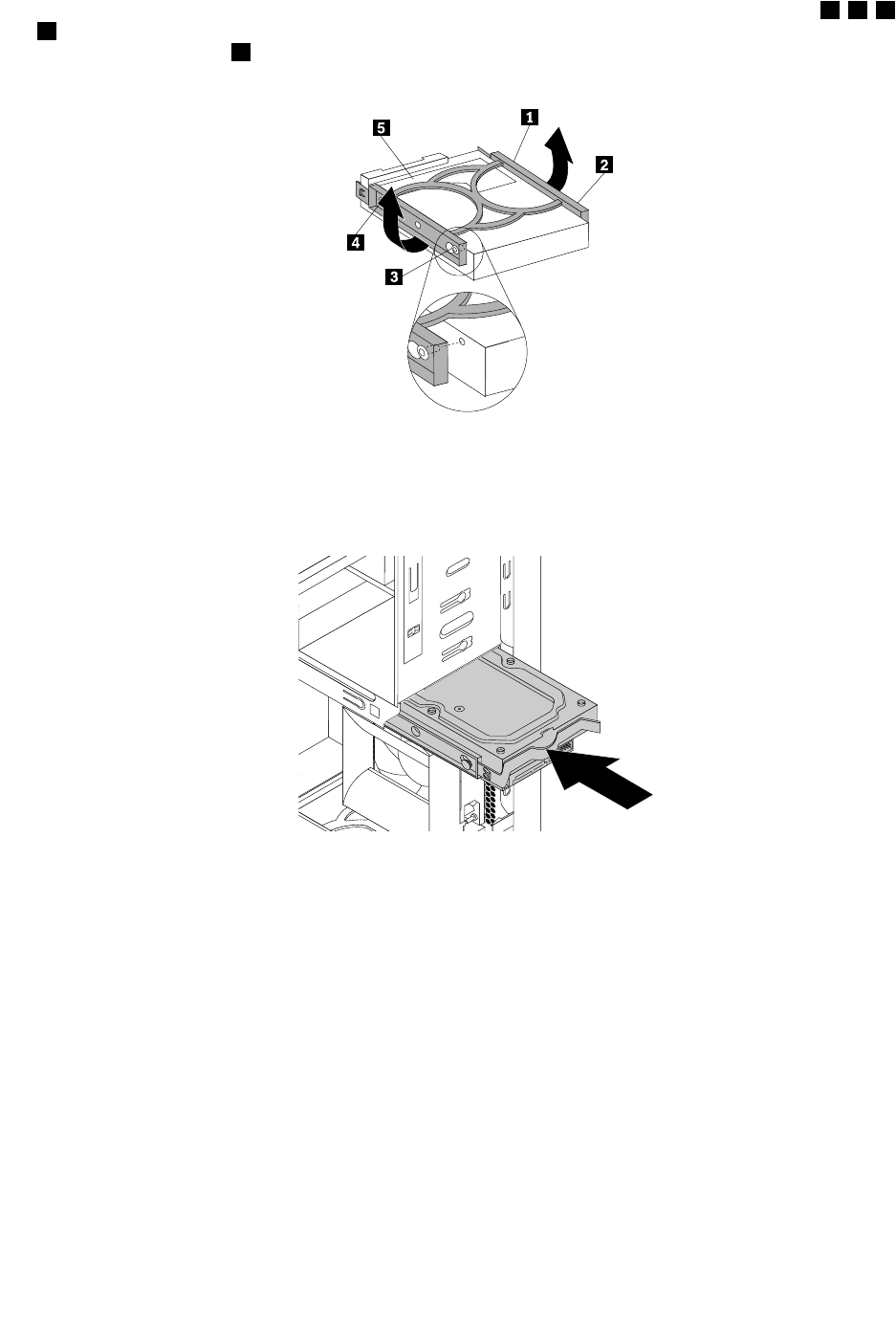 5

1

2

4

3