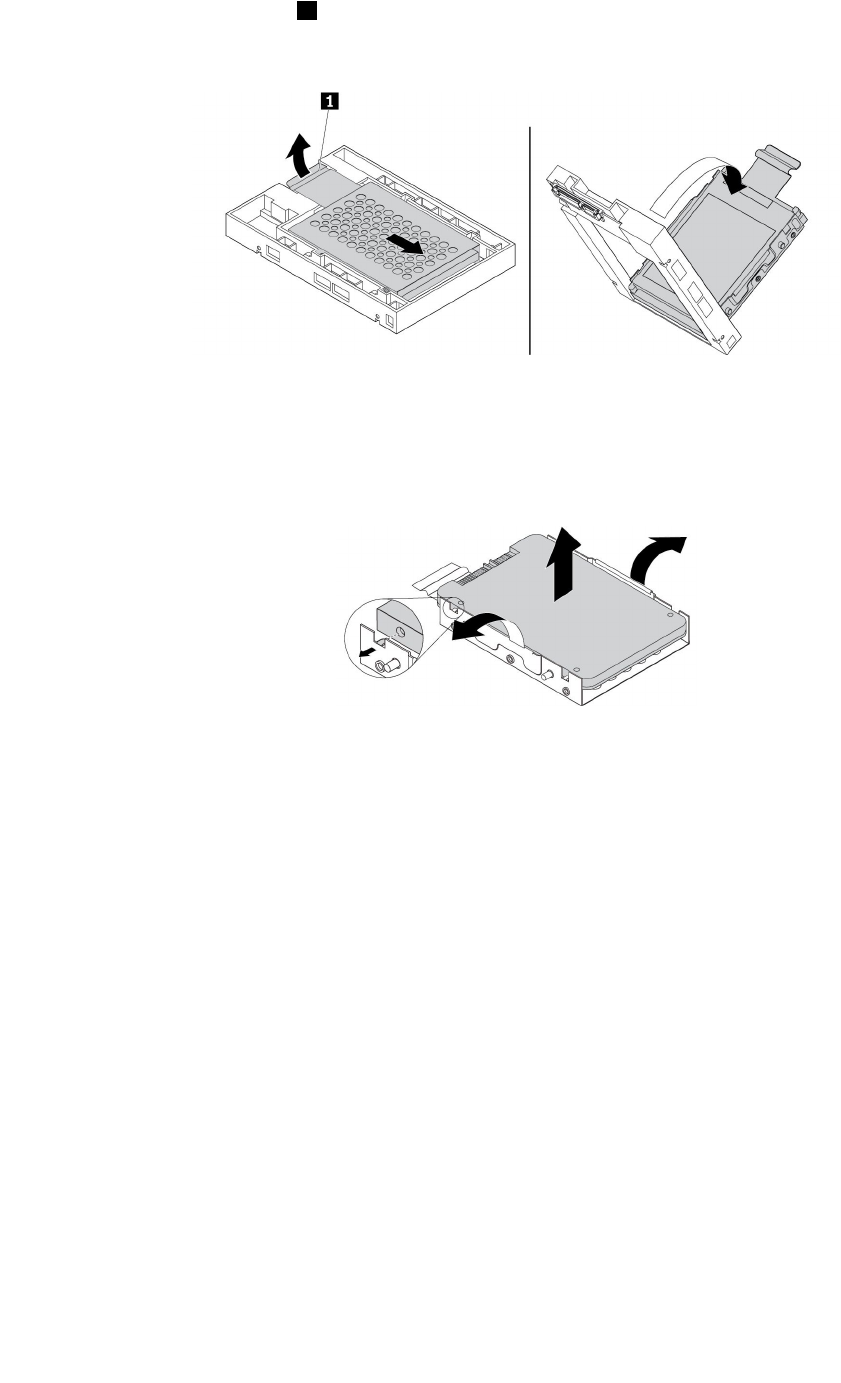 1