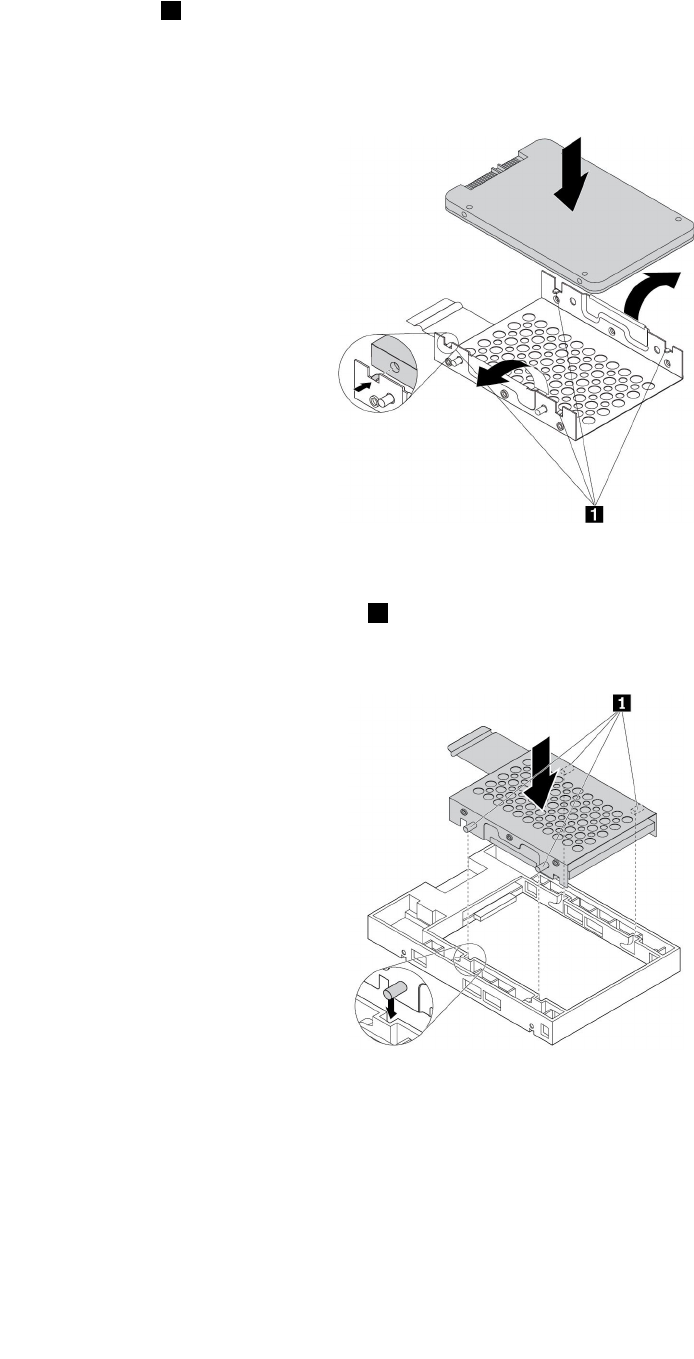 1

1