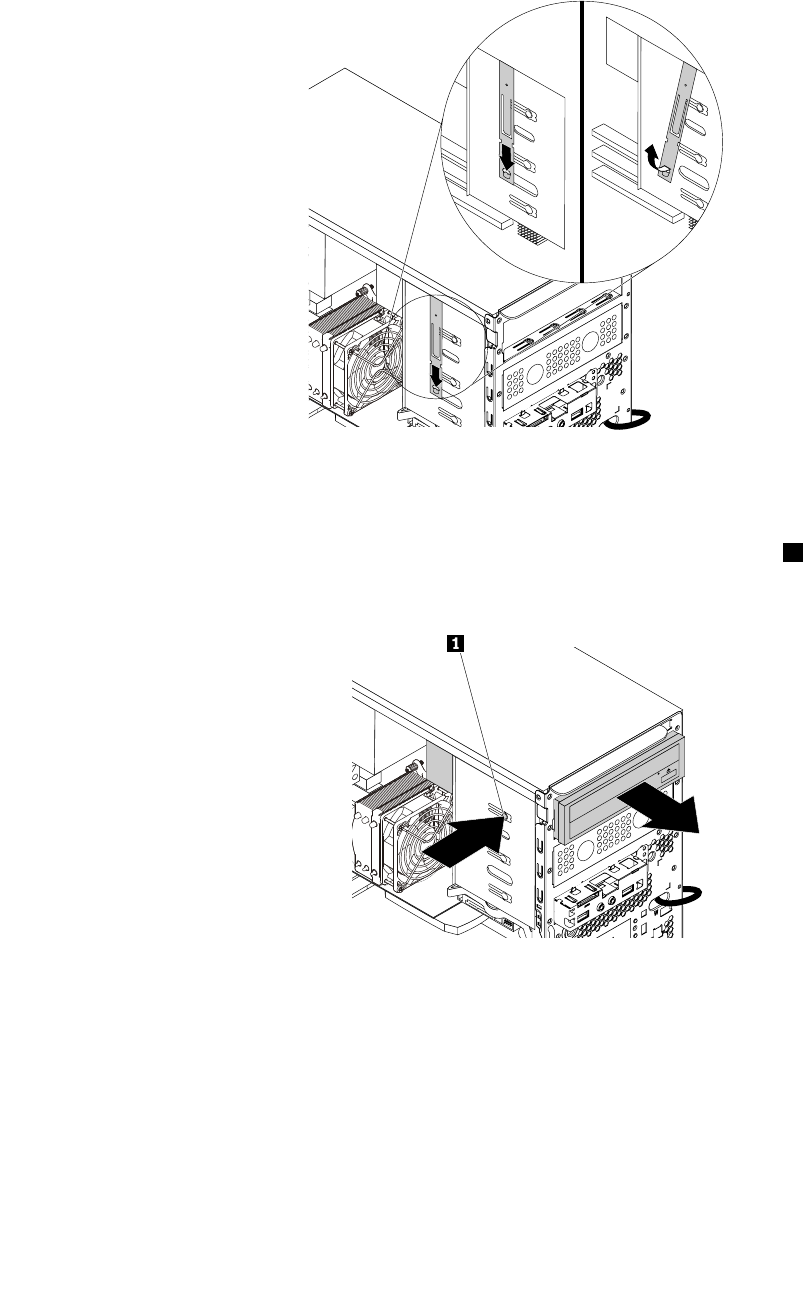 1