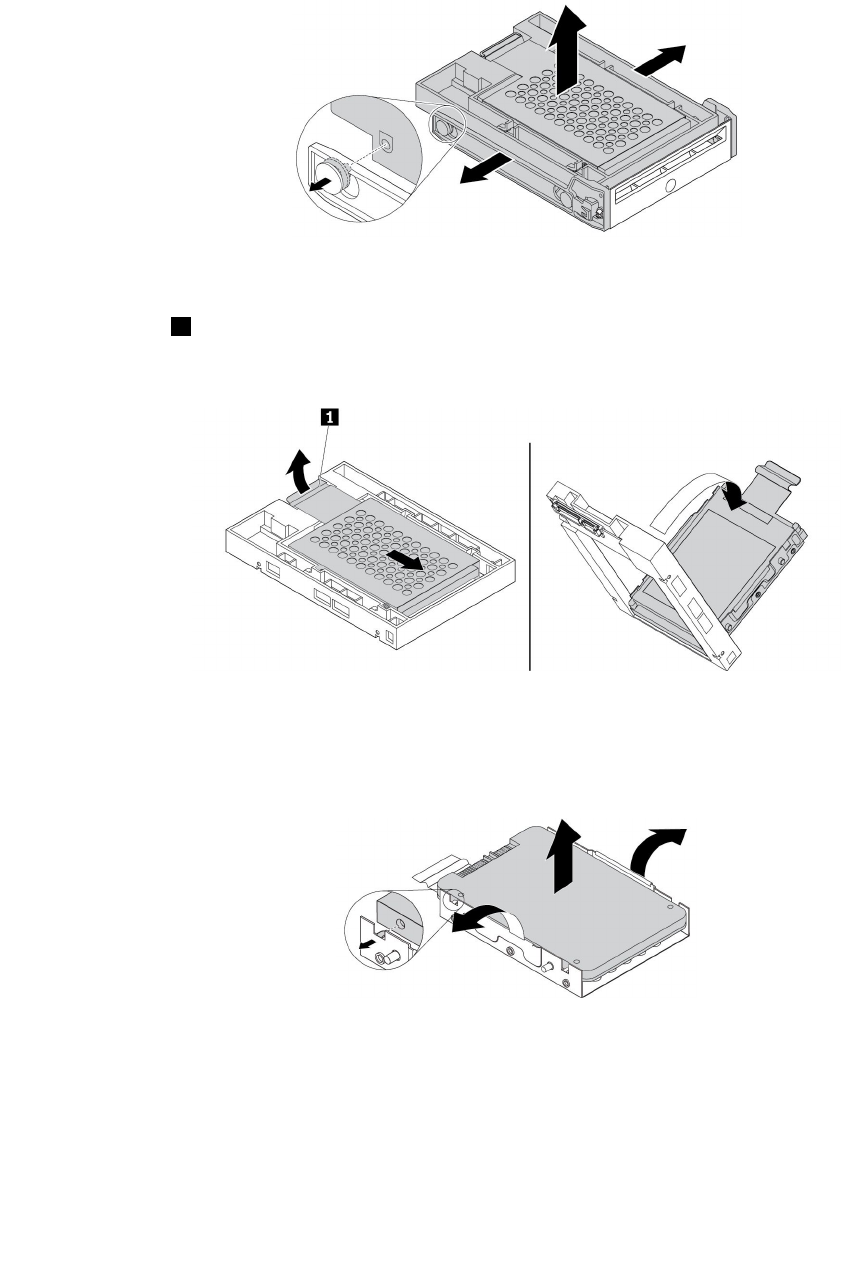 1