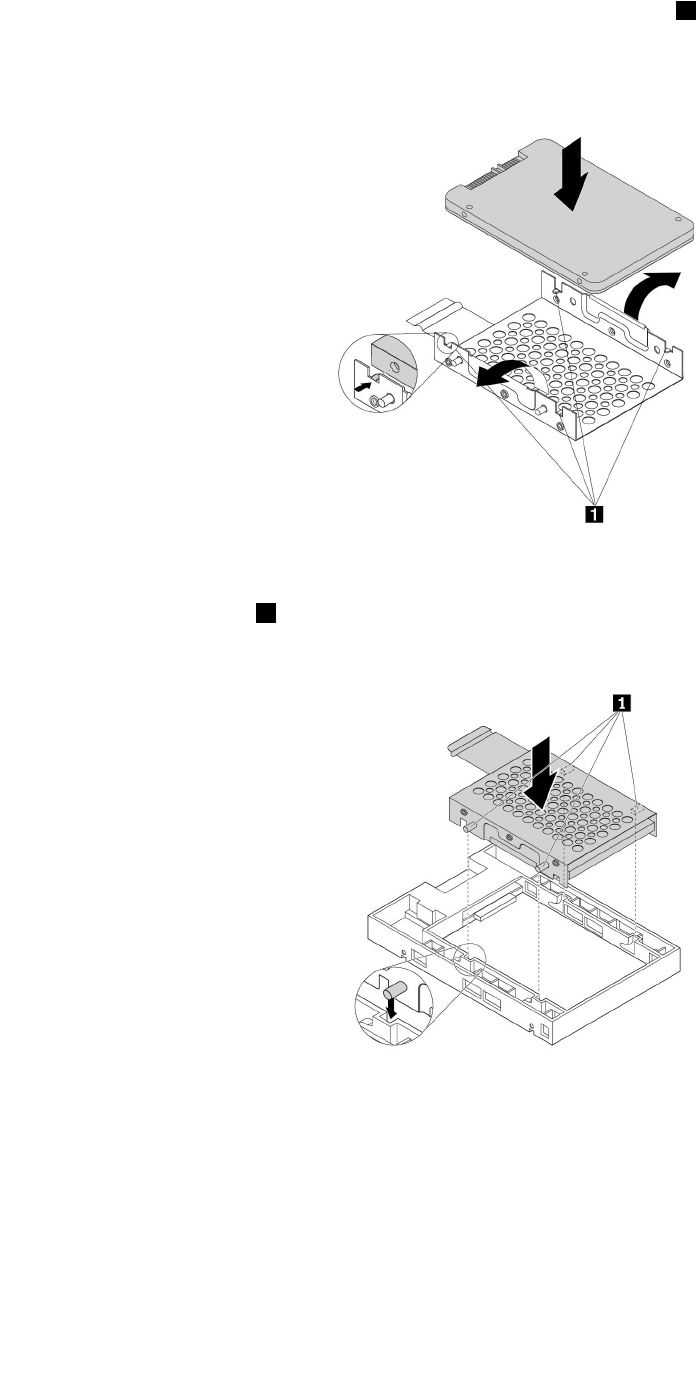 1

1