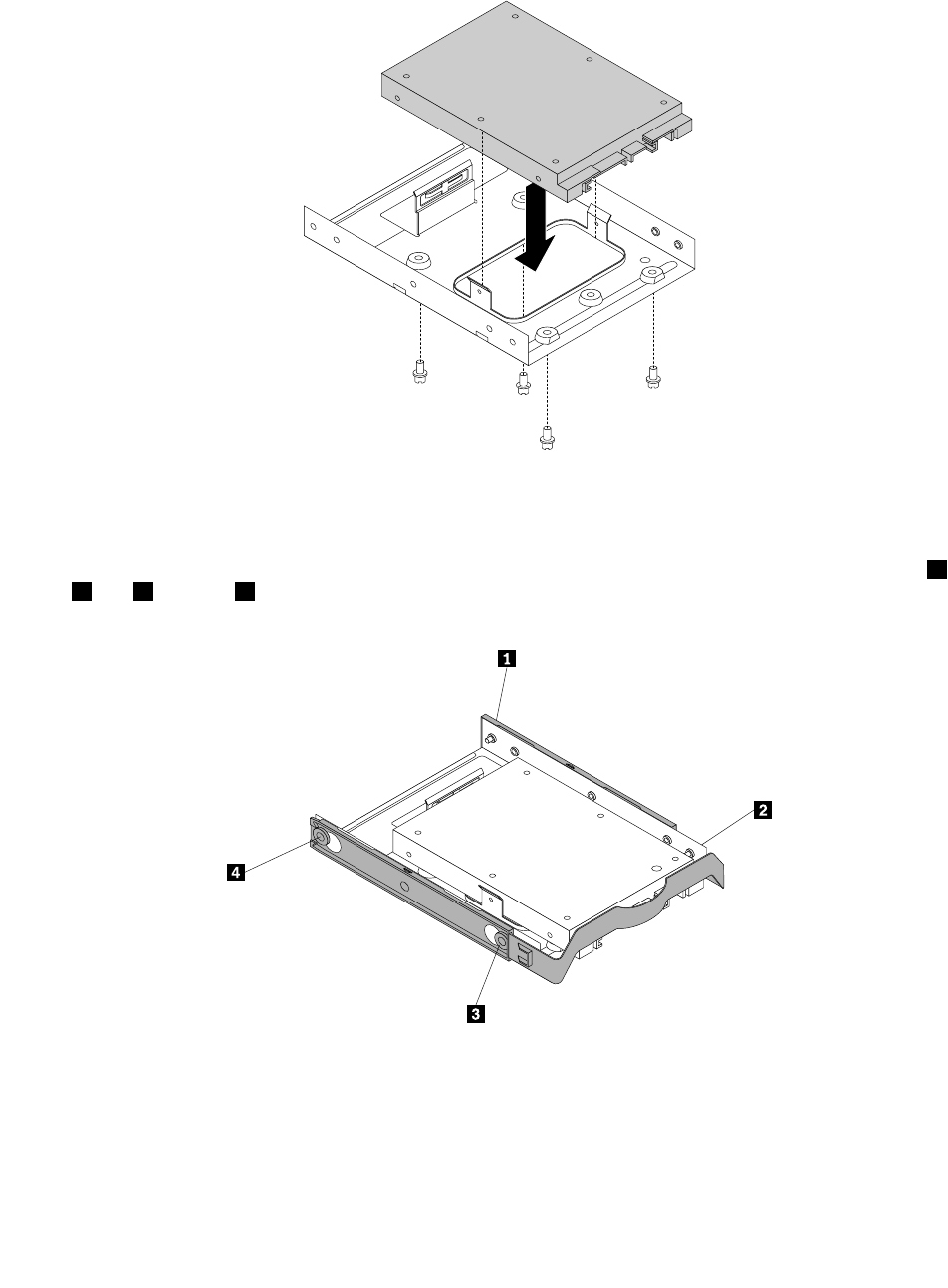 1

2

4

3