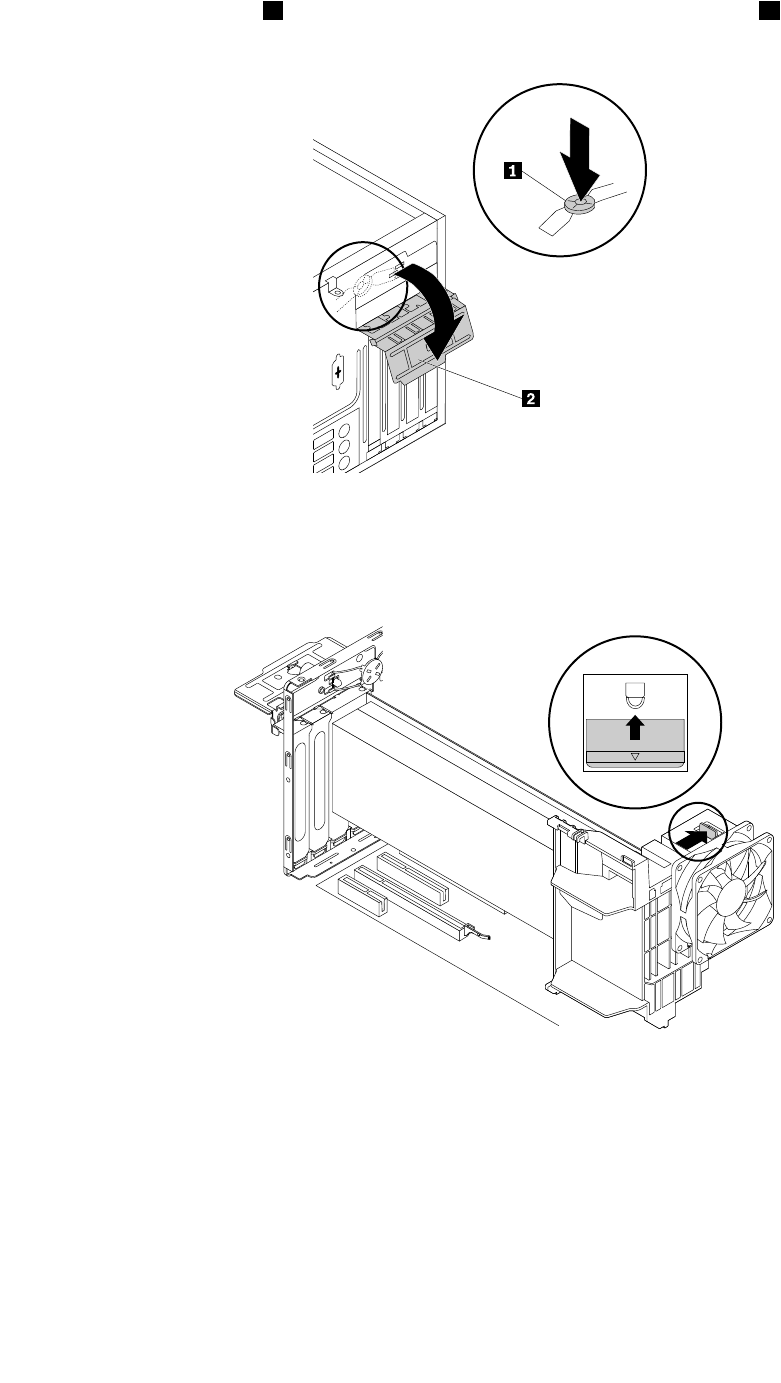 1

2