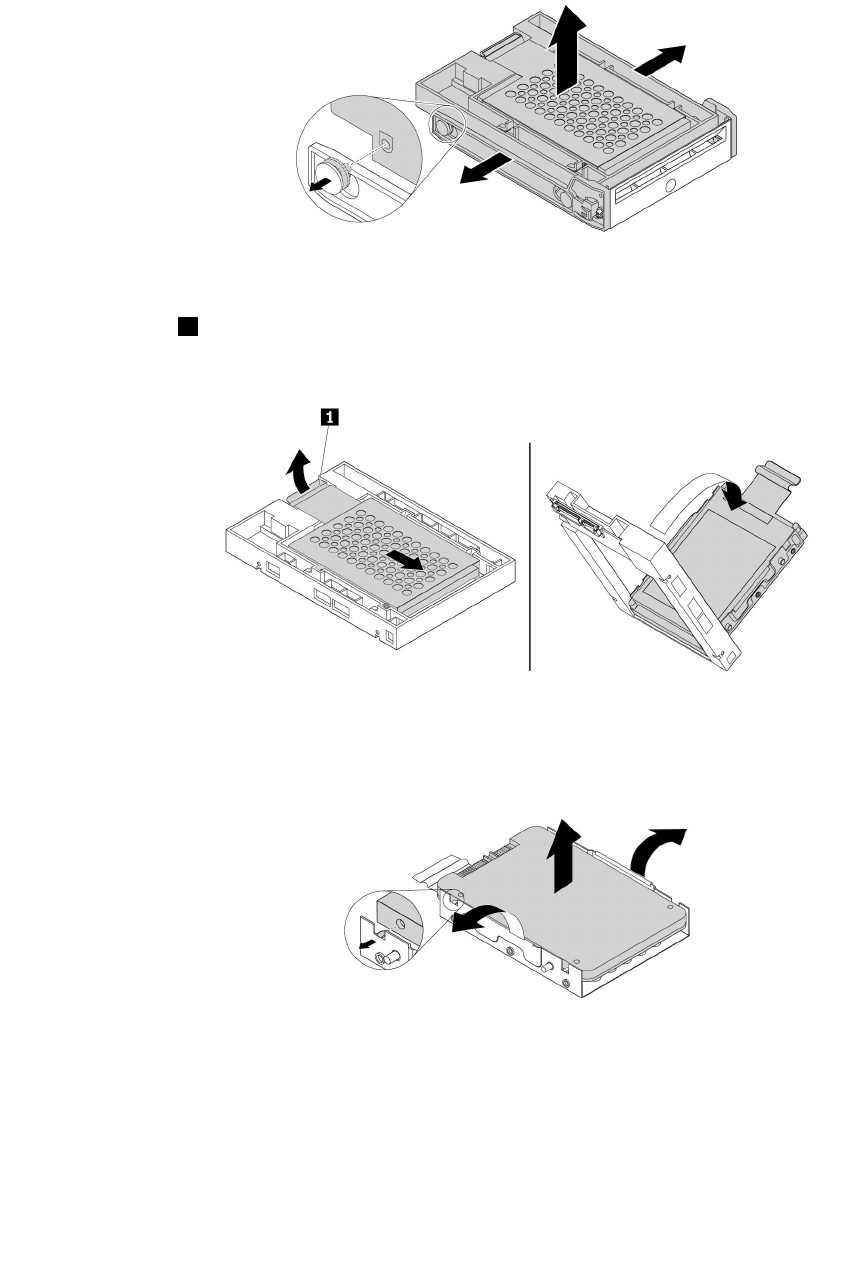 1