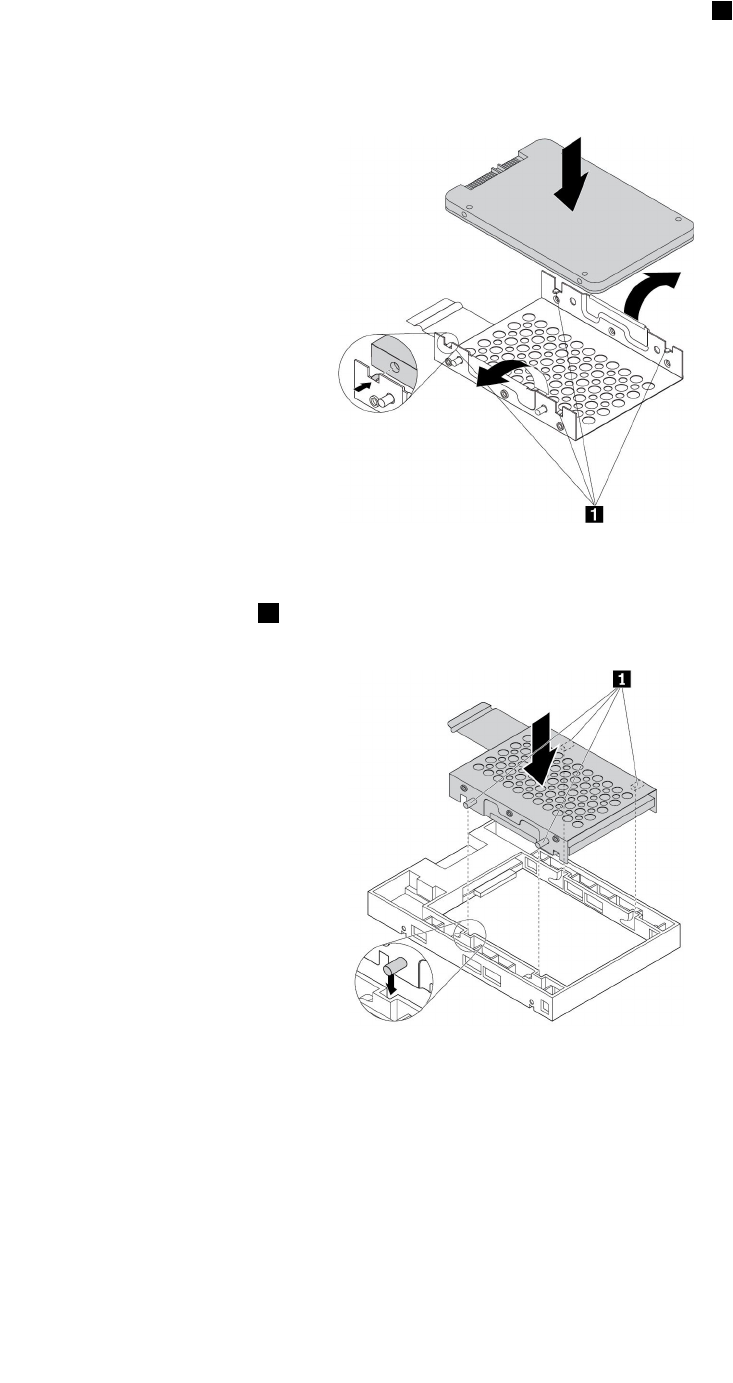 1

1