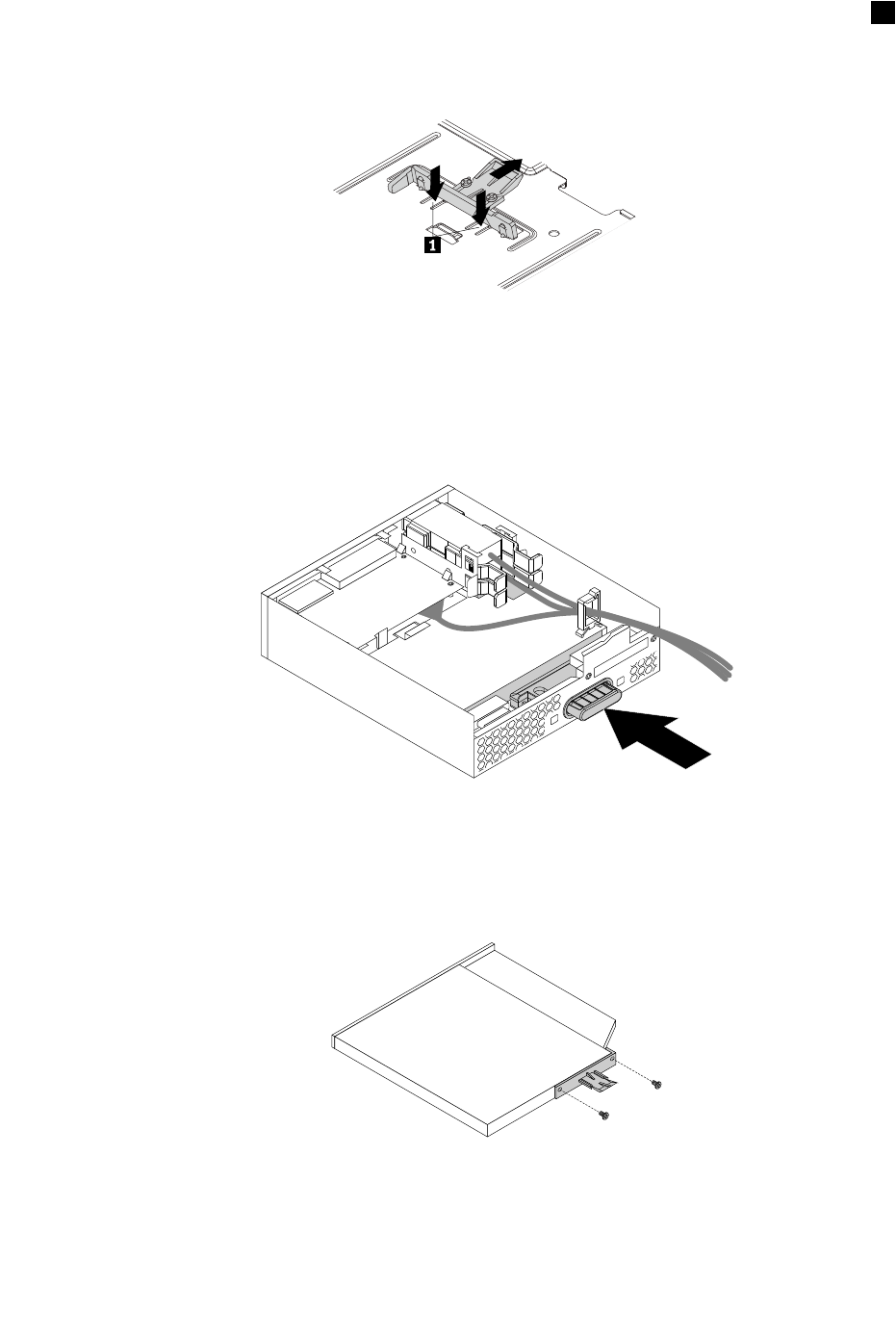 1