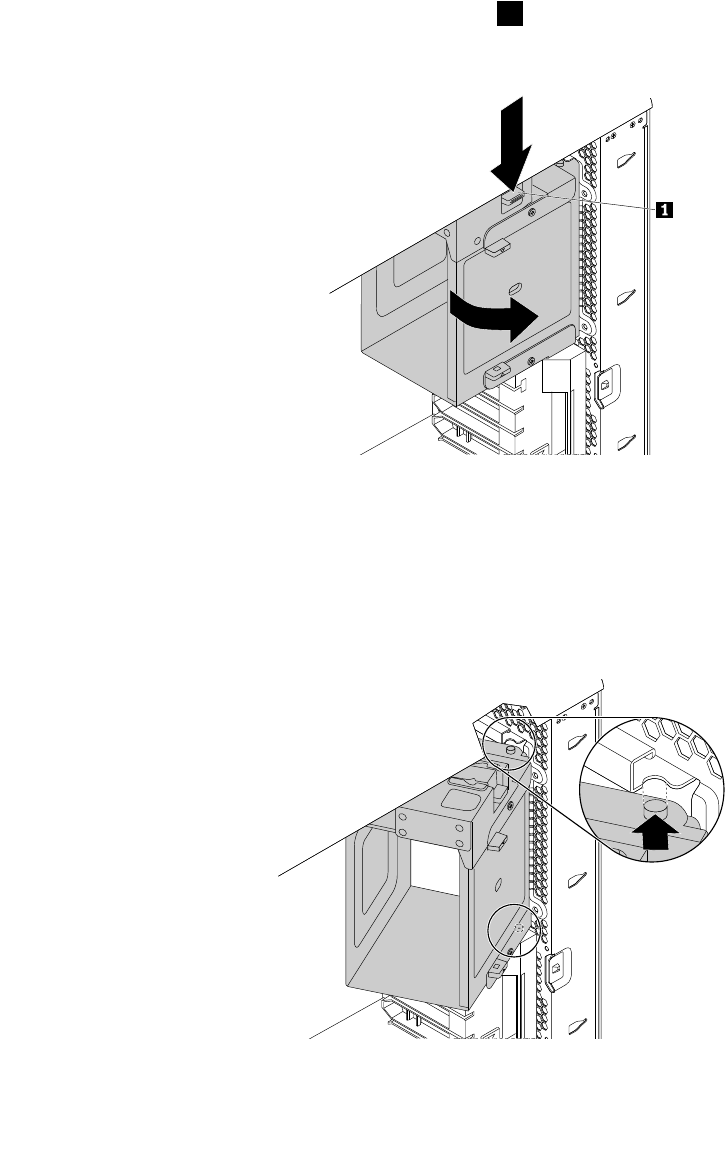 1