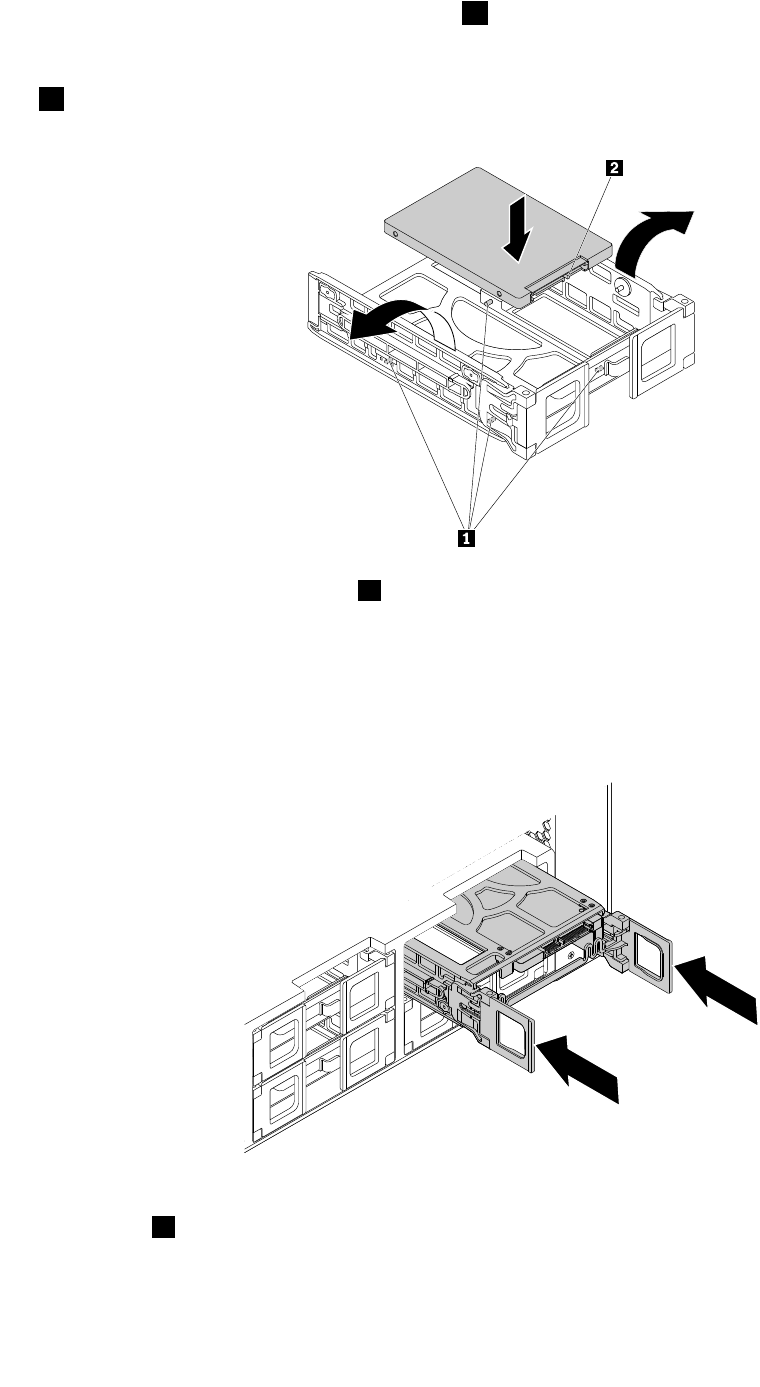 2

1