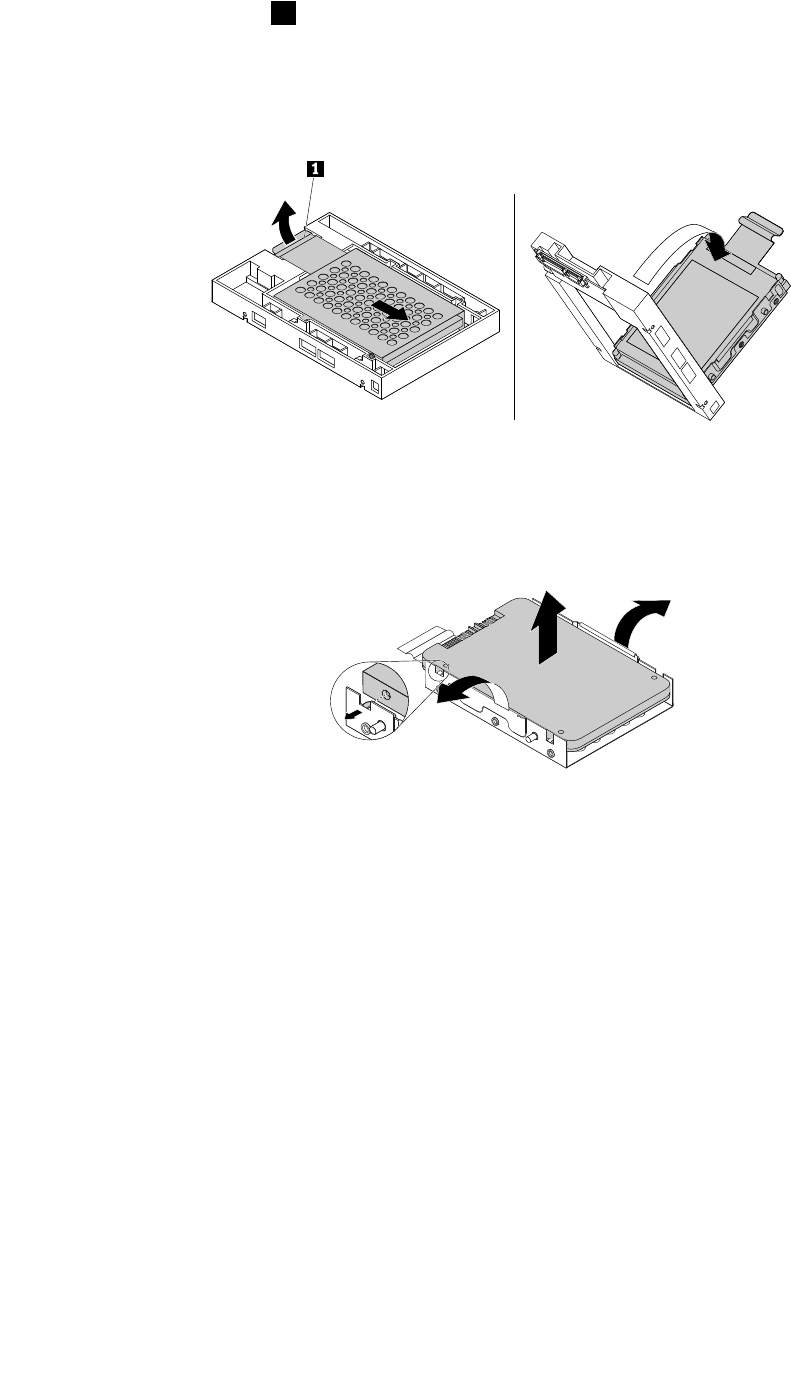 1