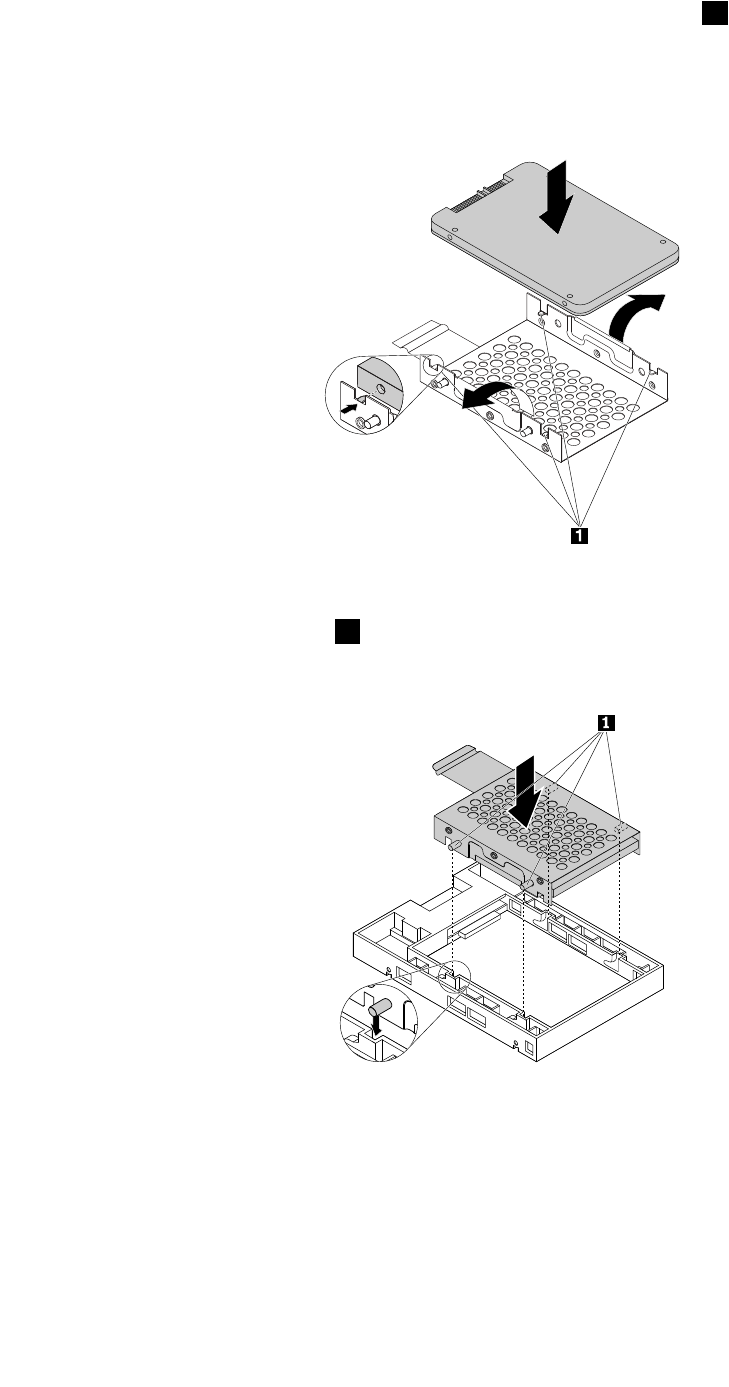 1

1