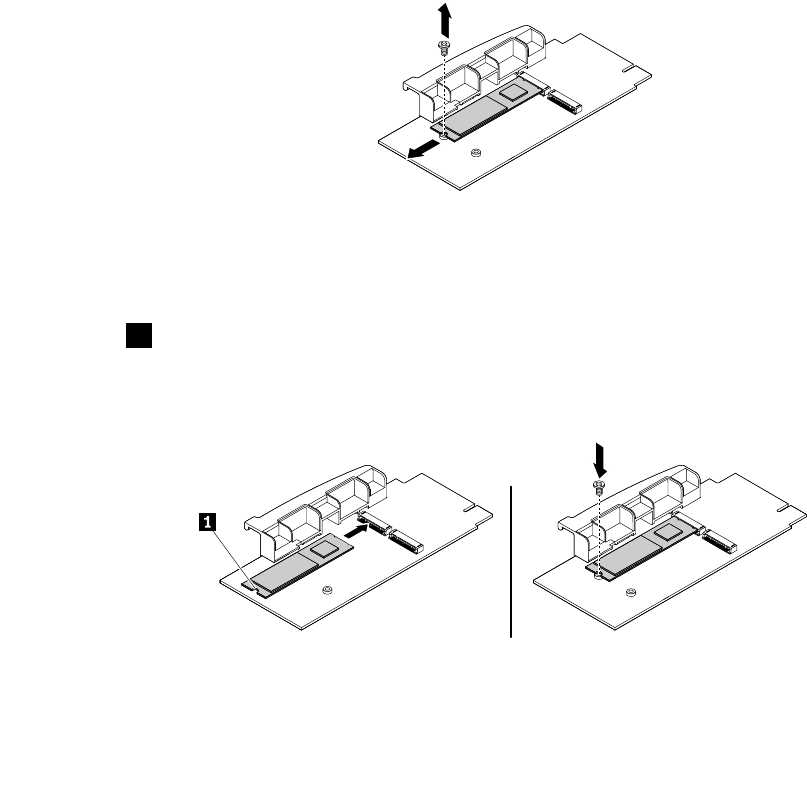 1