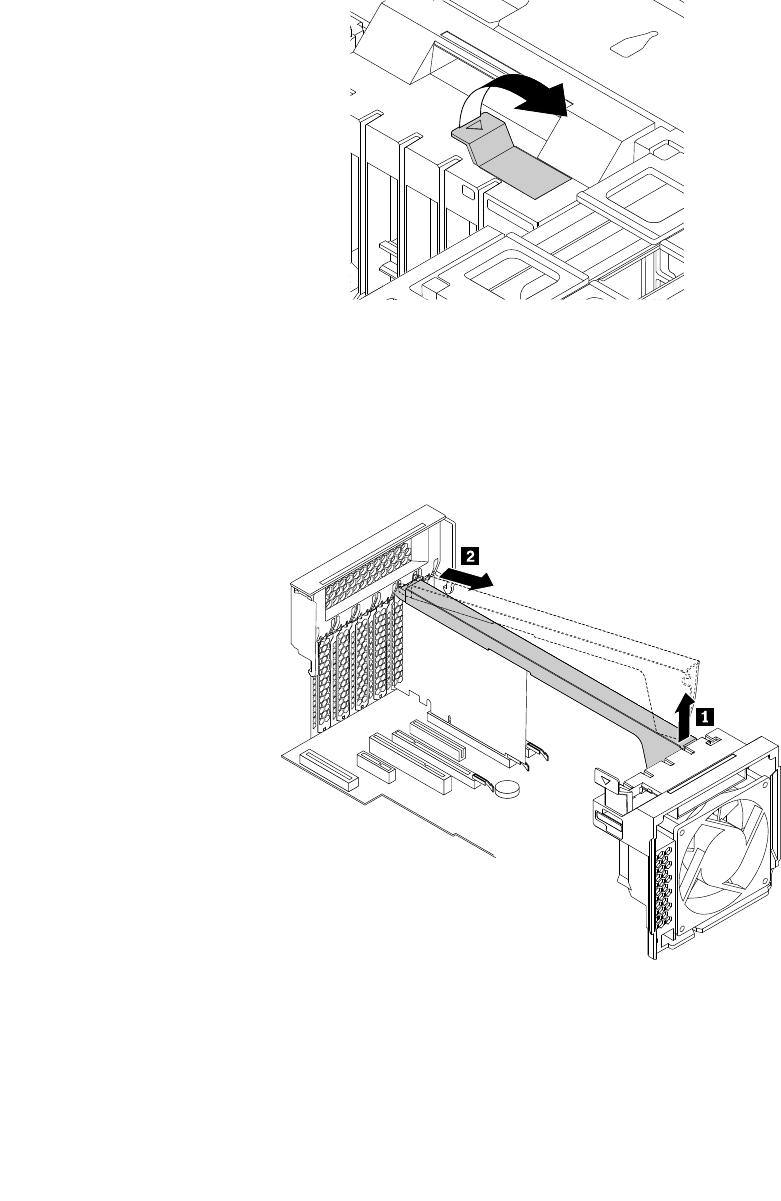 2

1