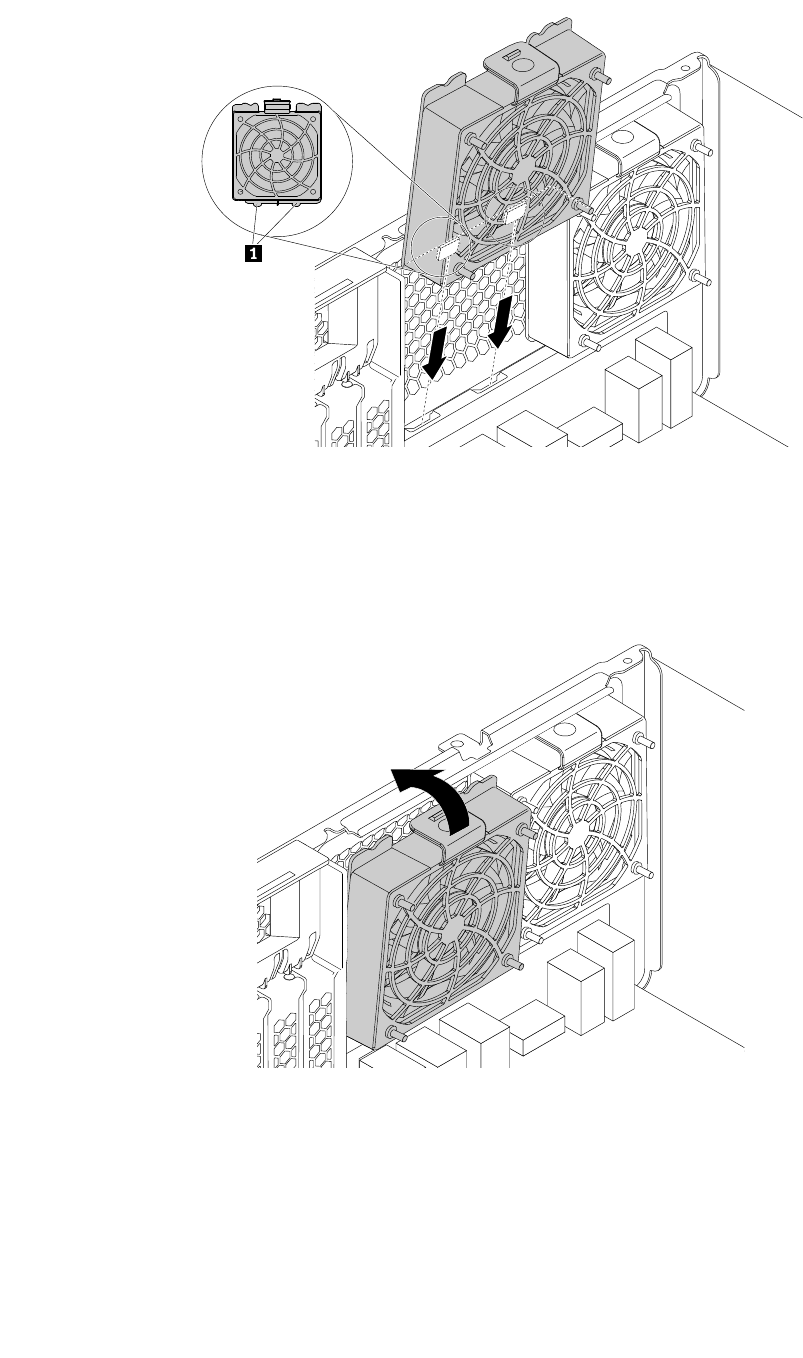 1