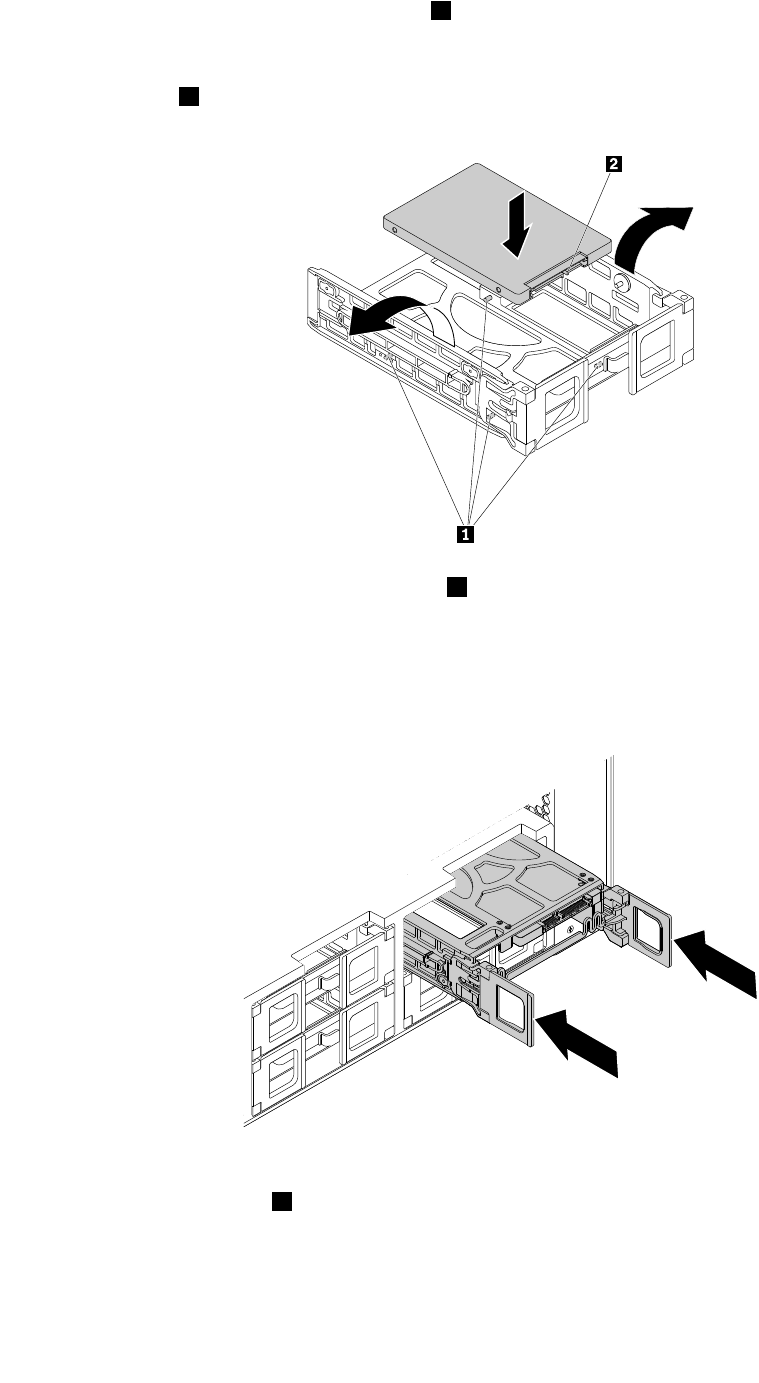 2

1