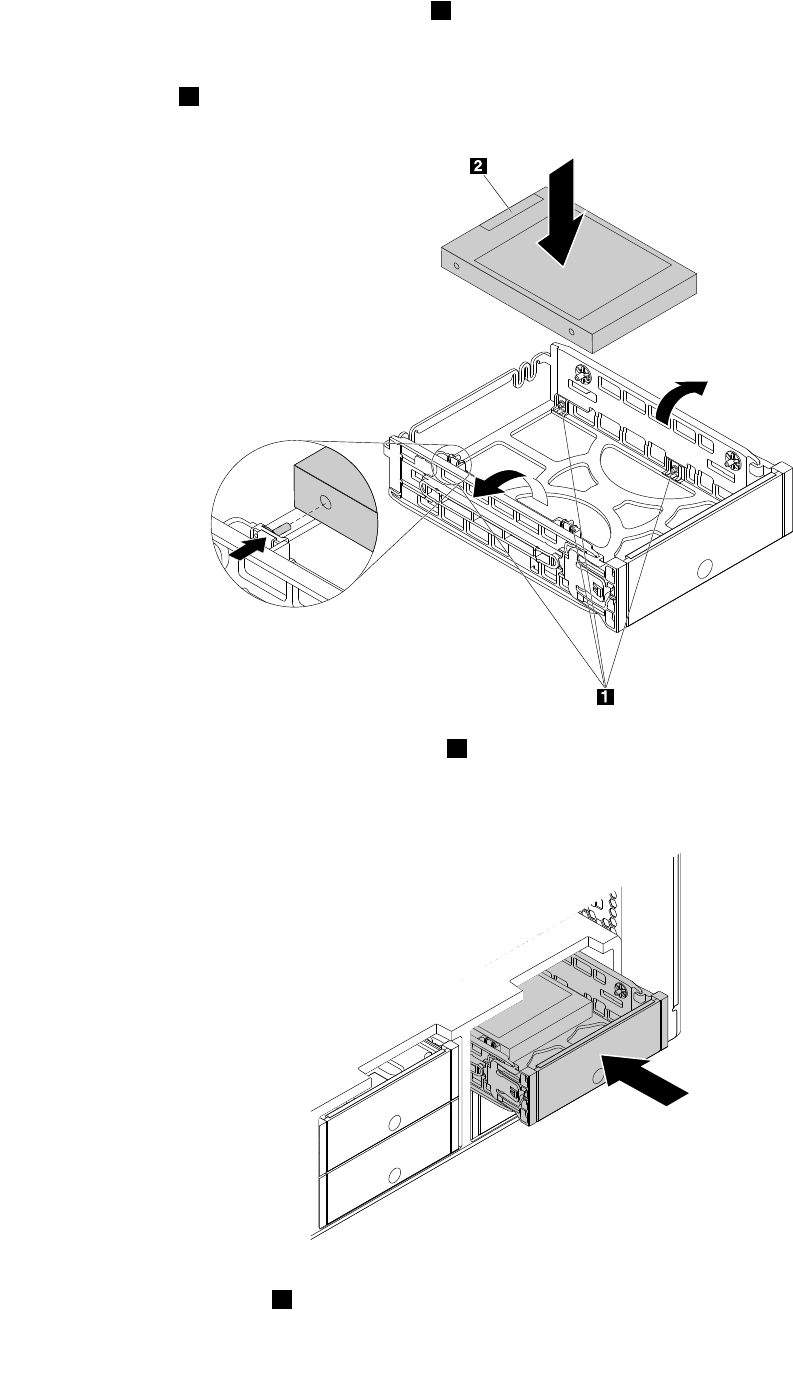 2

1