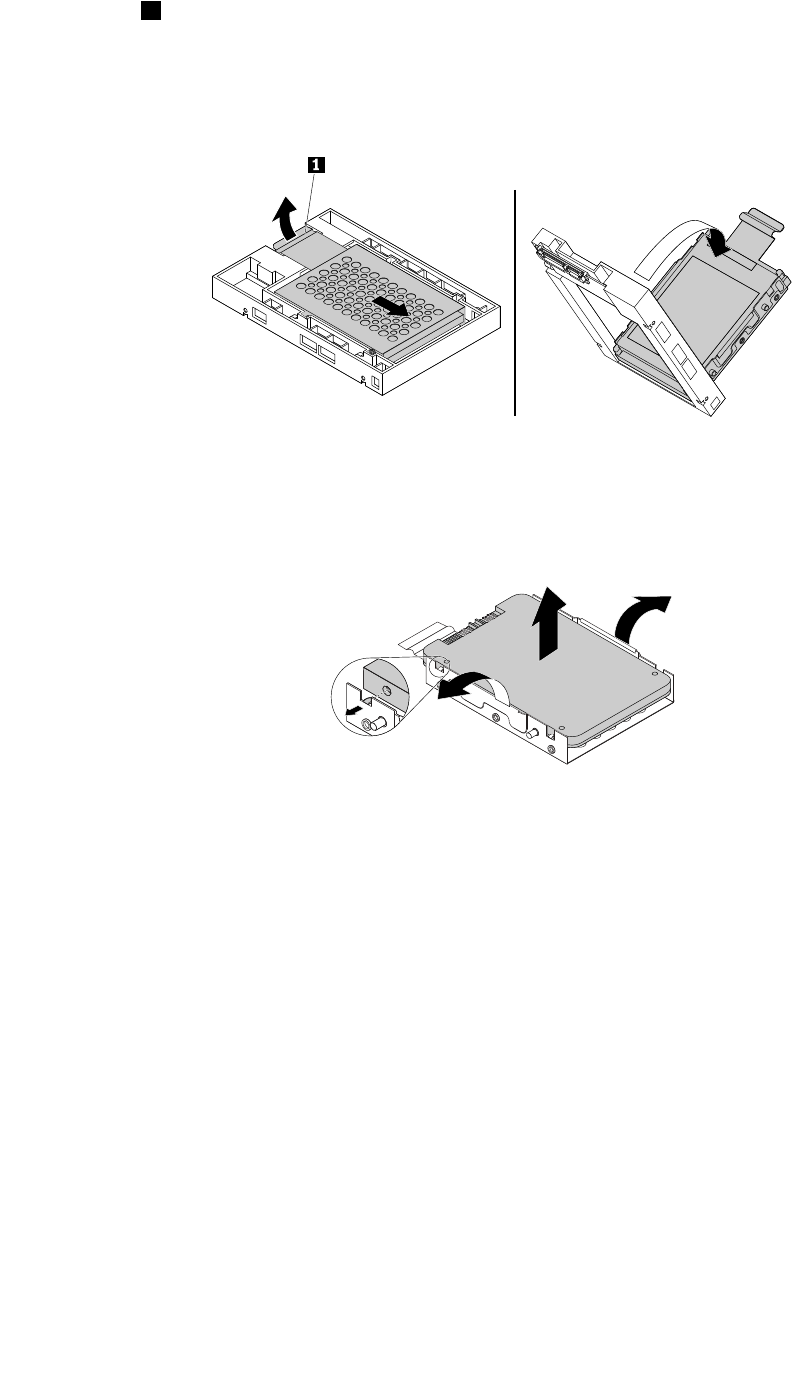 1