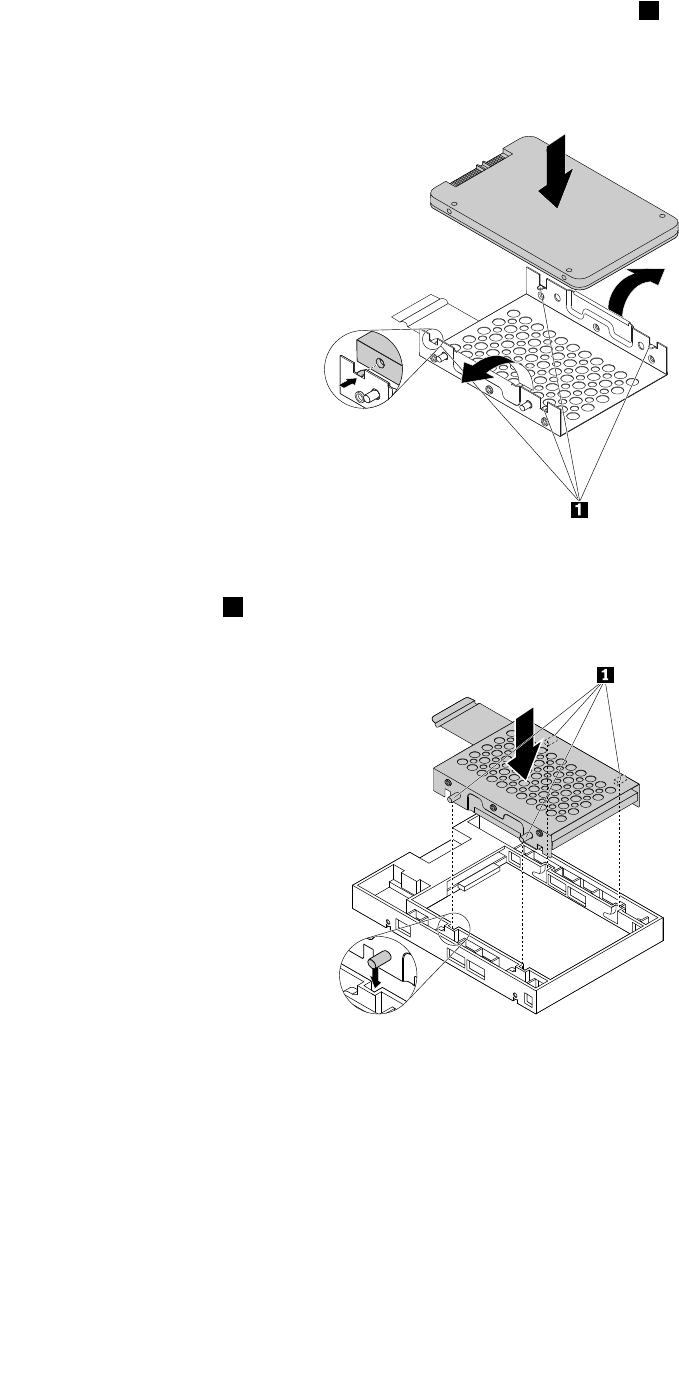 1

1