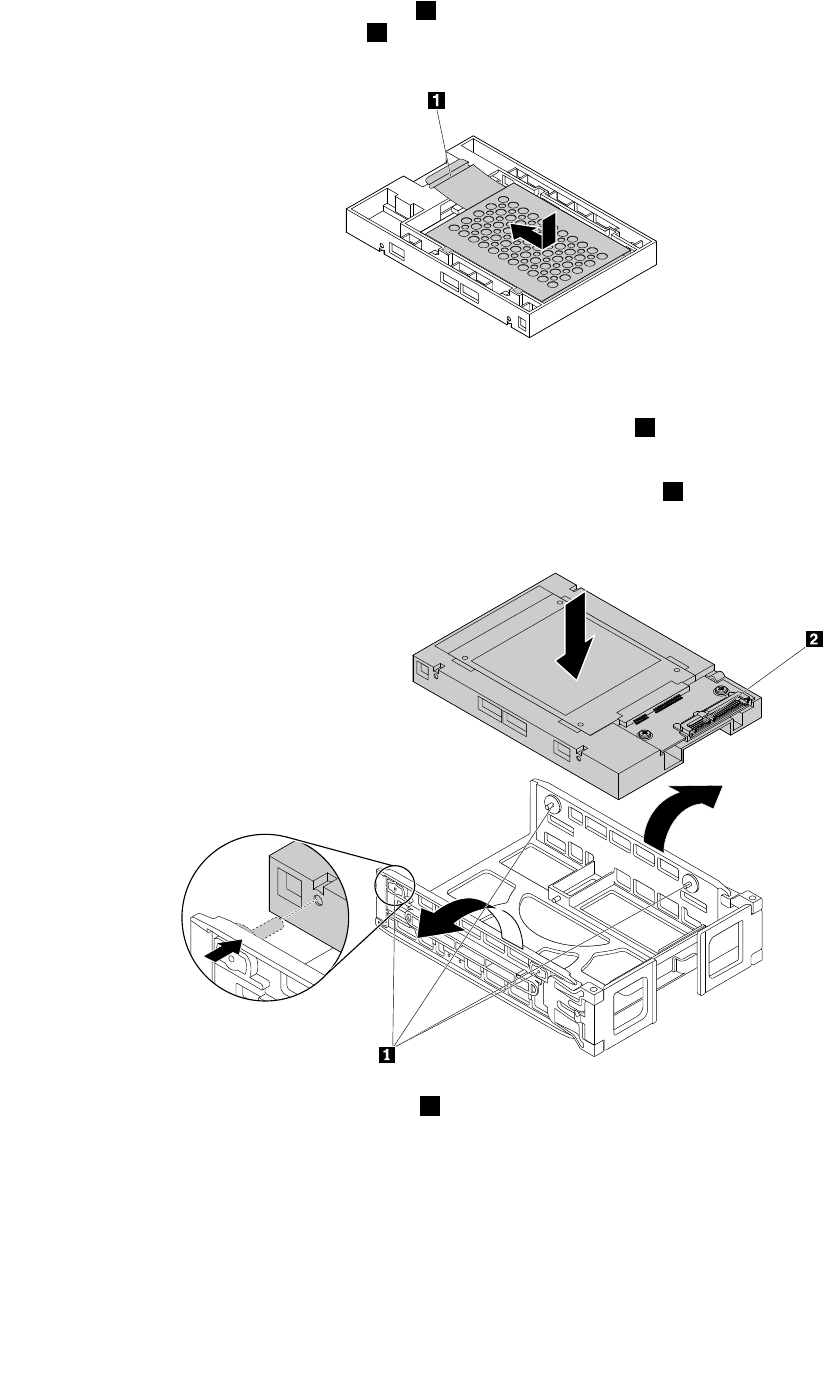 1

2

1