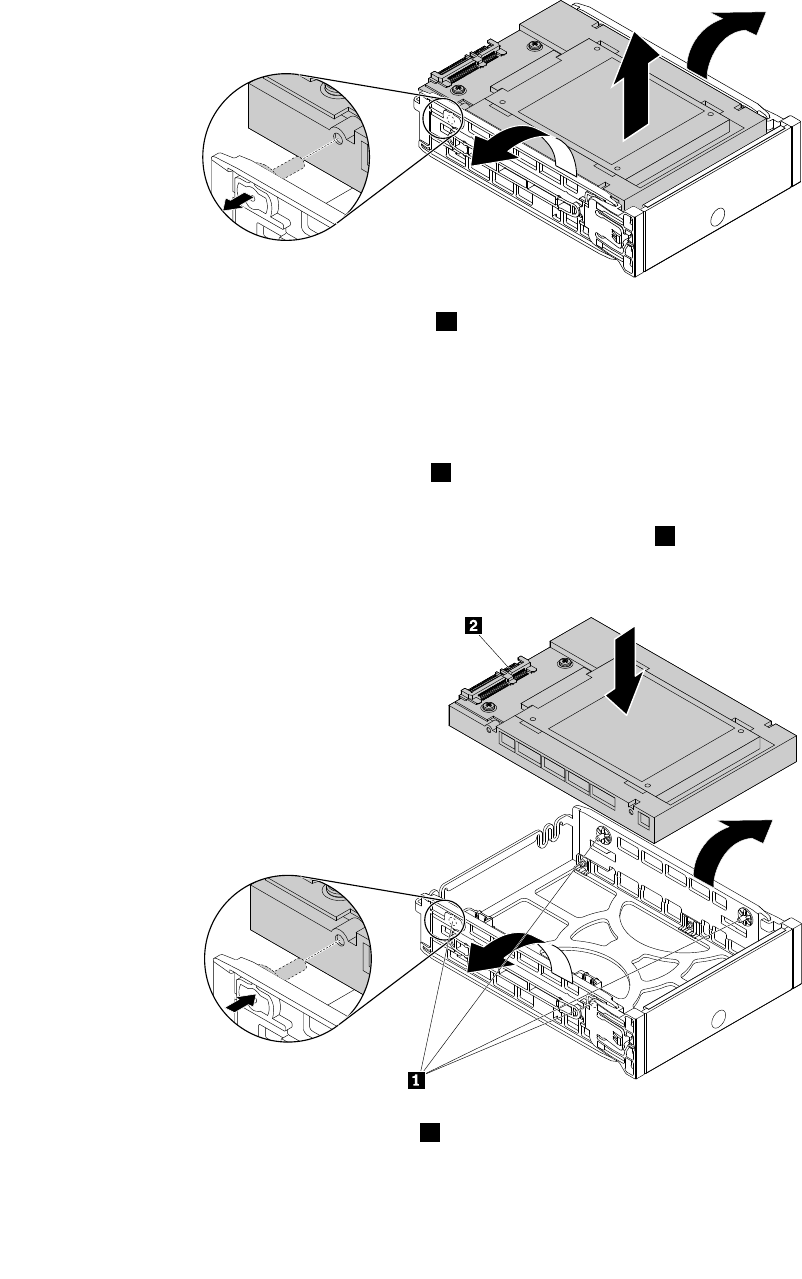 2

1