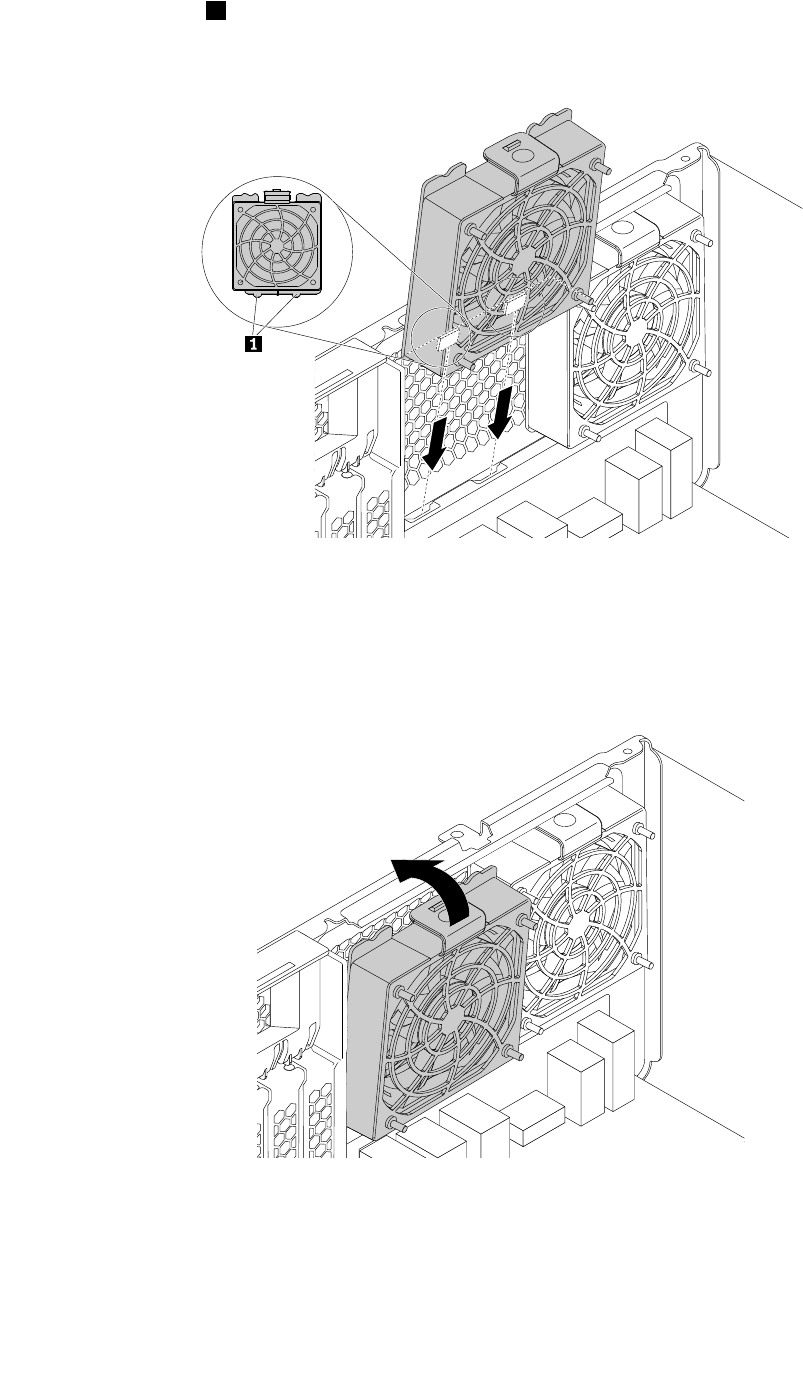 1