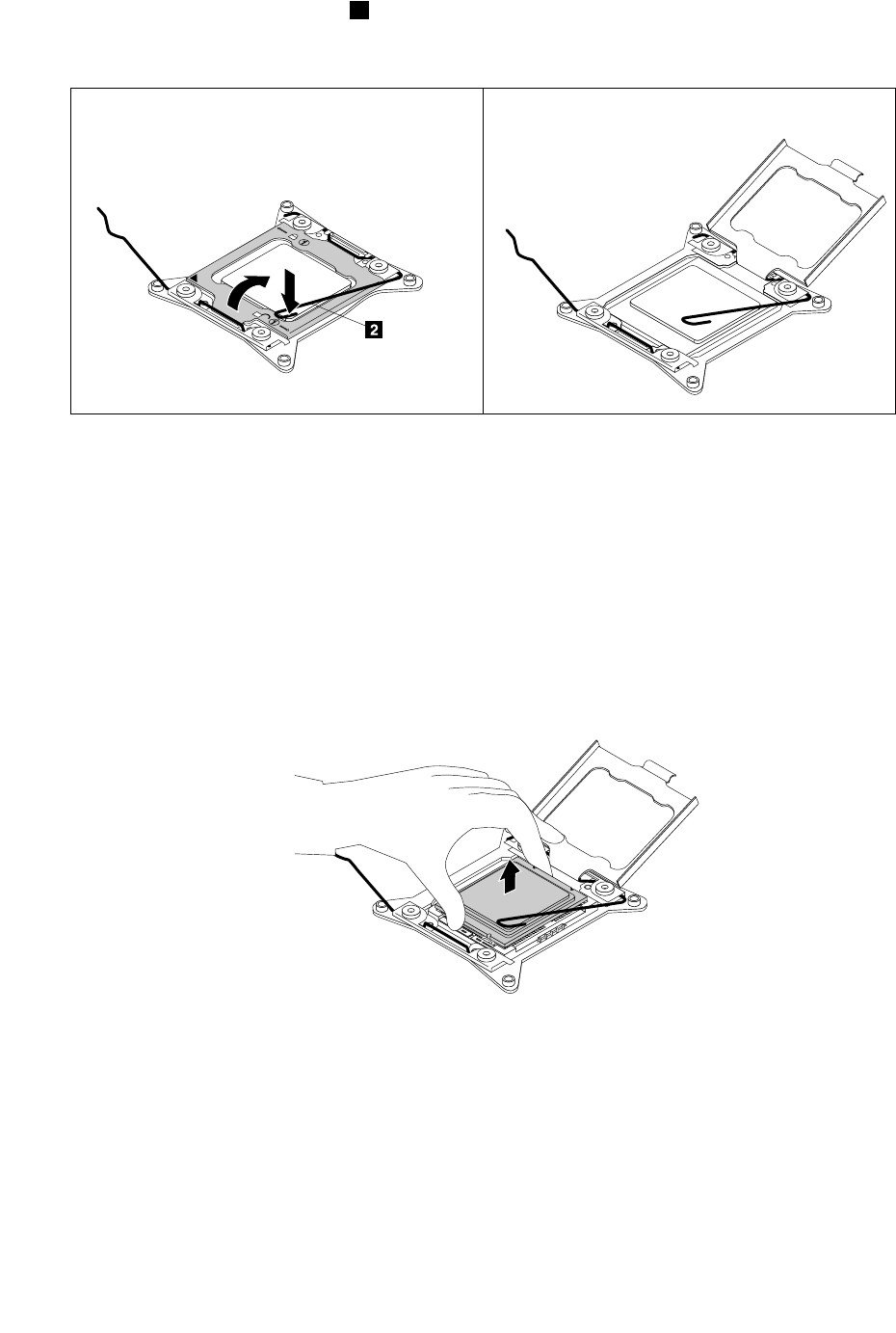 2