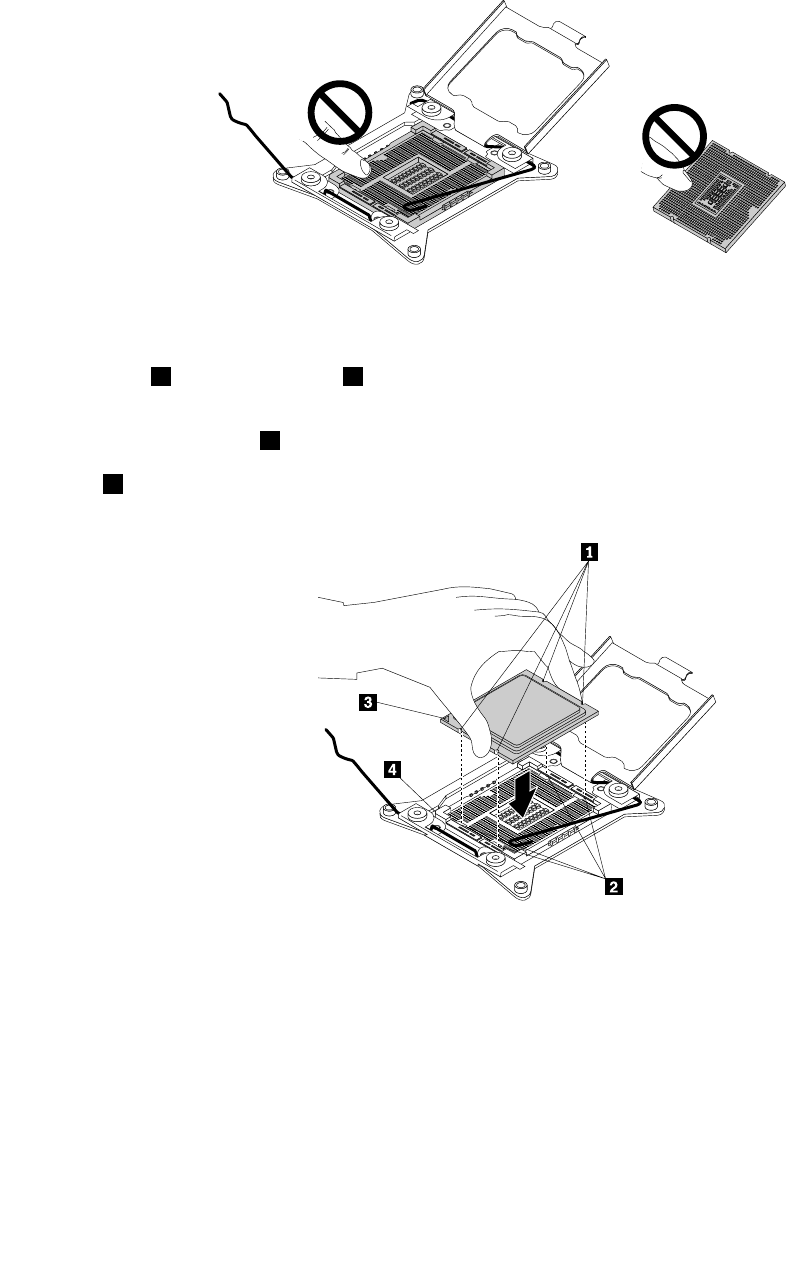 1

3

4

2