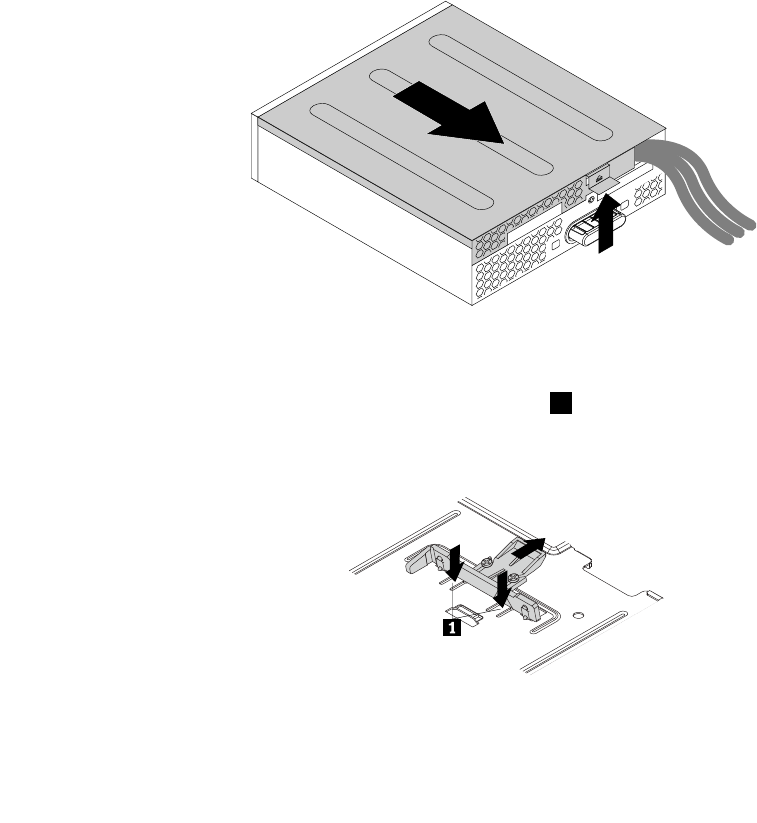 1